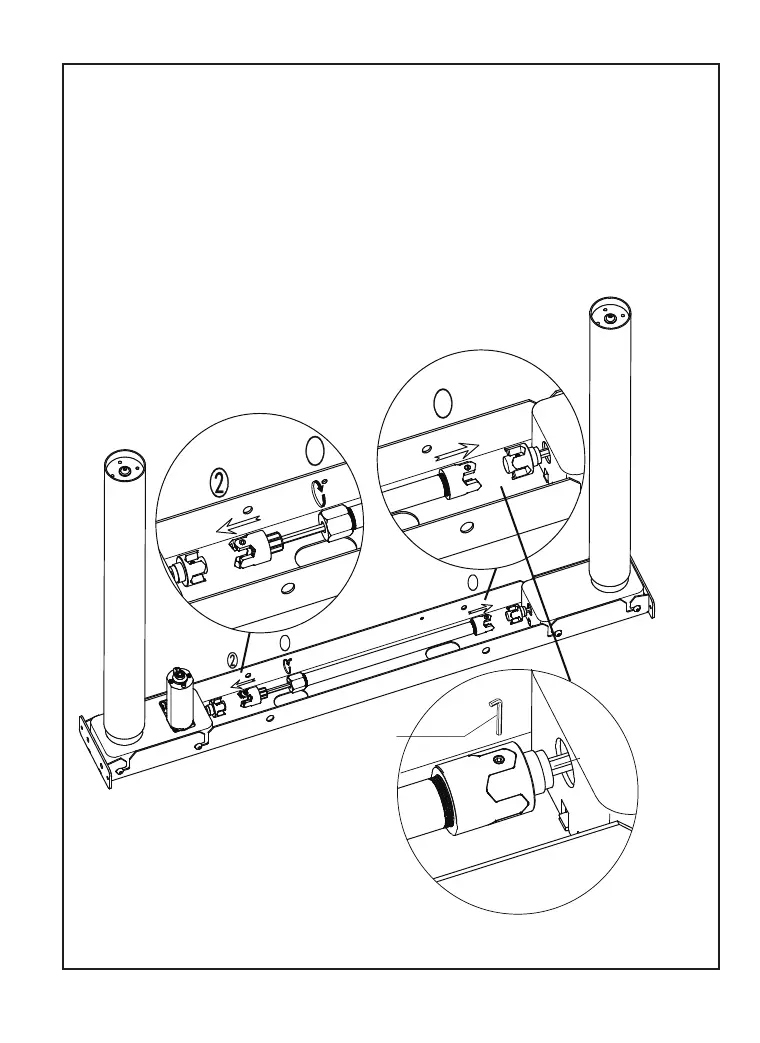 ②

②