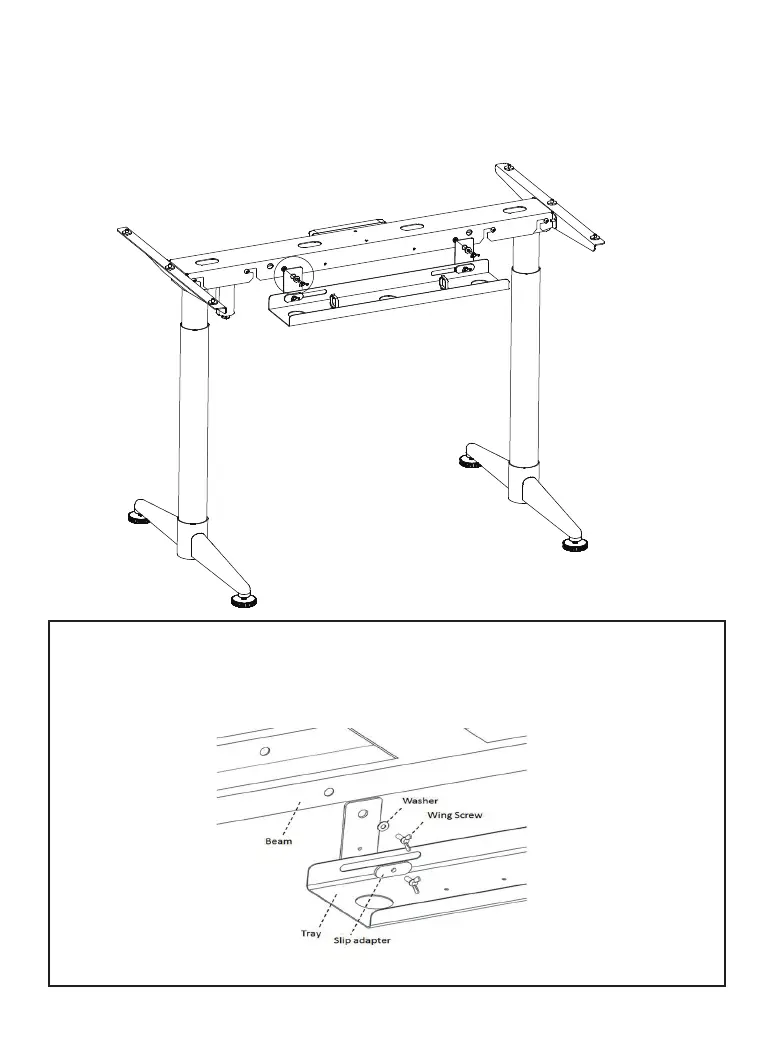 Washer
Wing Screw
Beam
Tray
Slip adapter