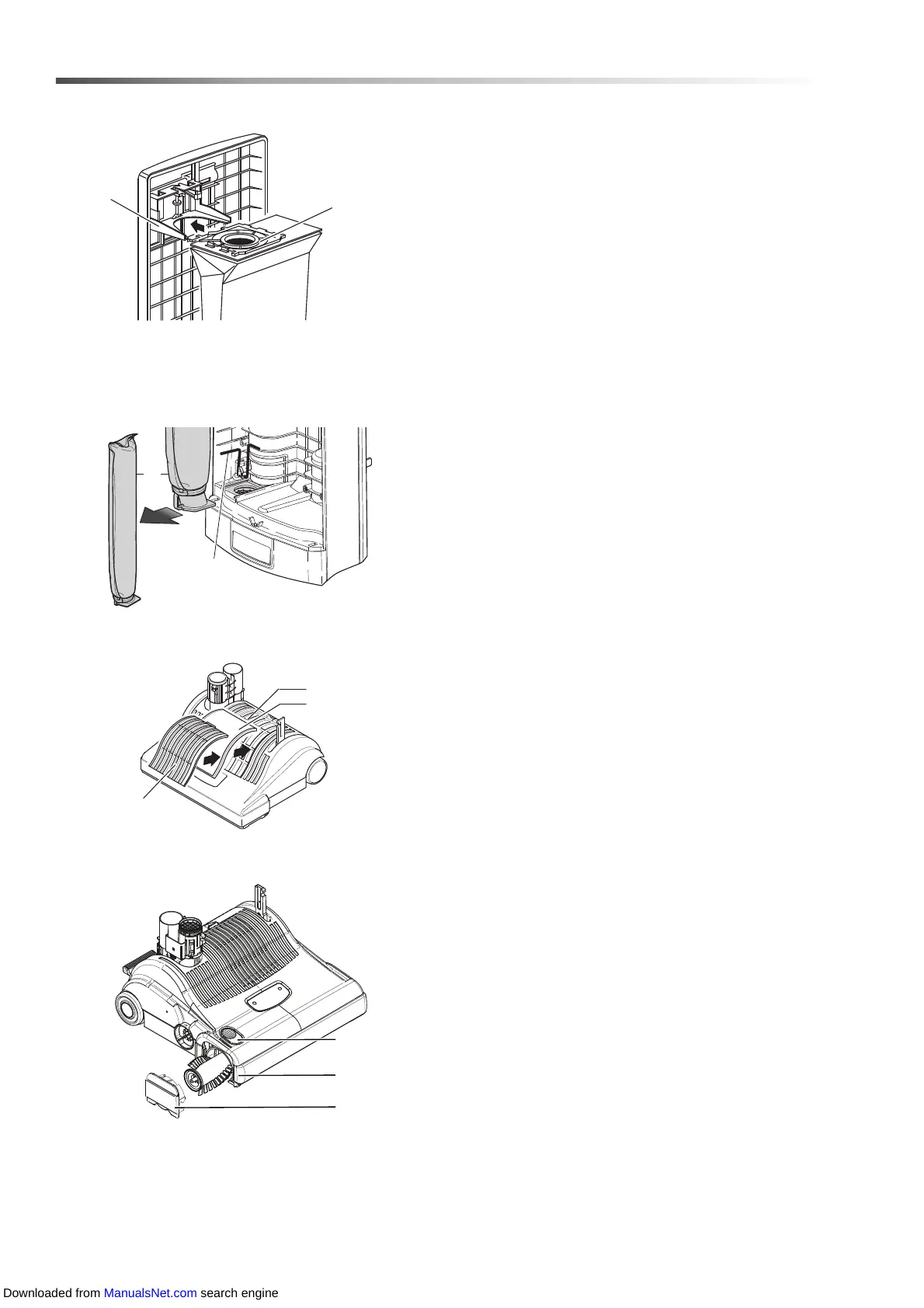 Downloaded from ManualsNet.com search engine