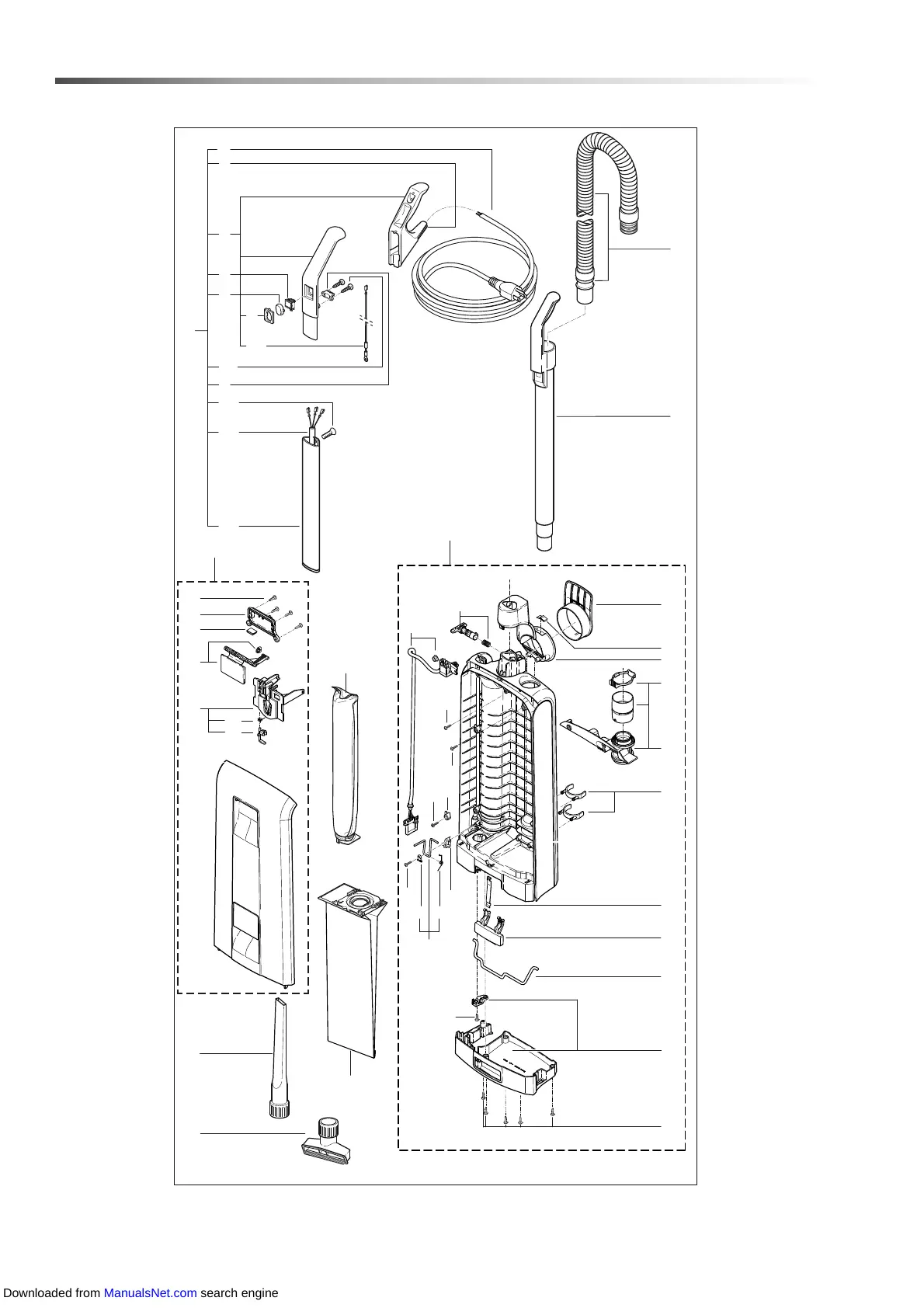 Downloaded from ManualsNet.com search engine