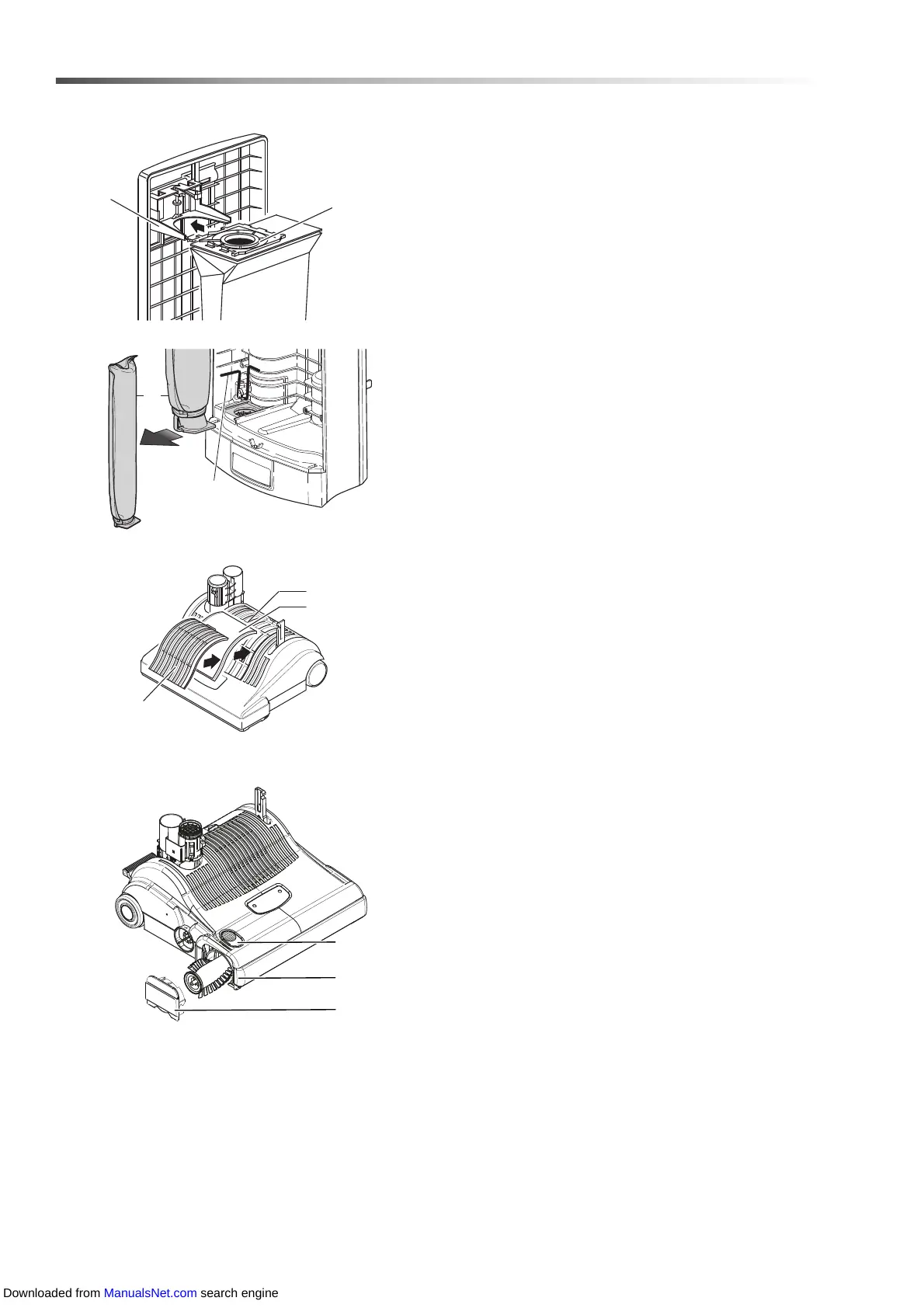 Downloaded from ManualsNet.com search engine