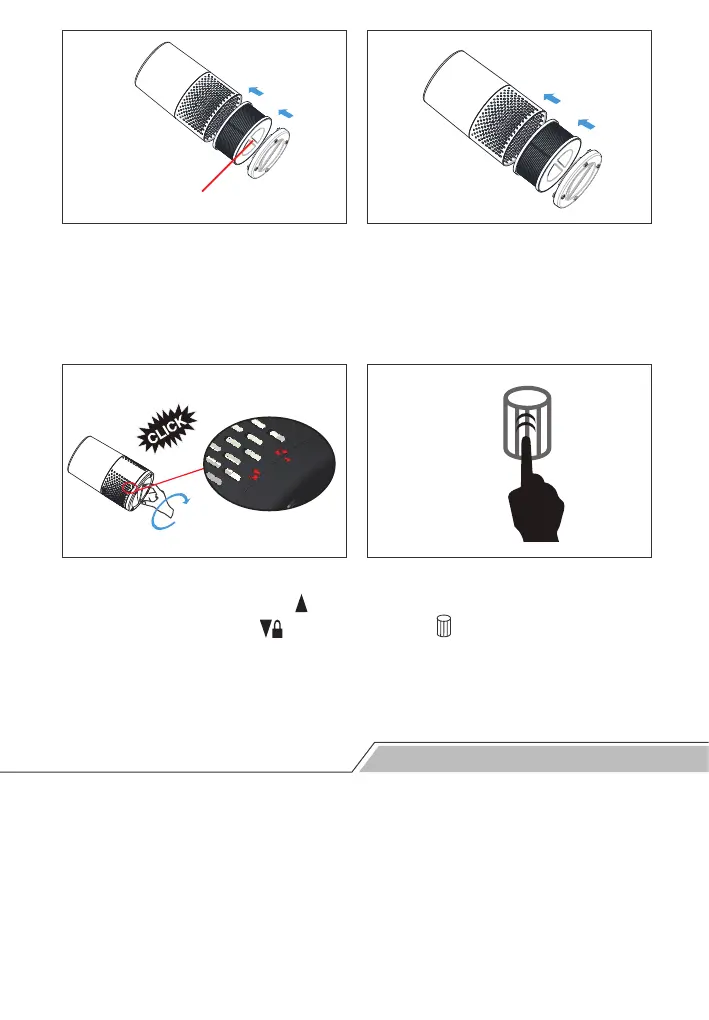 CLICK