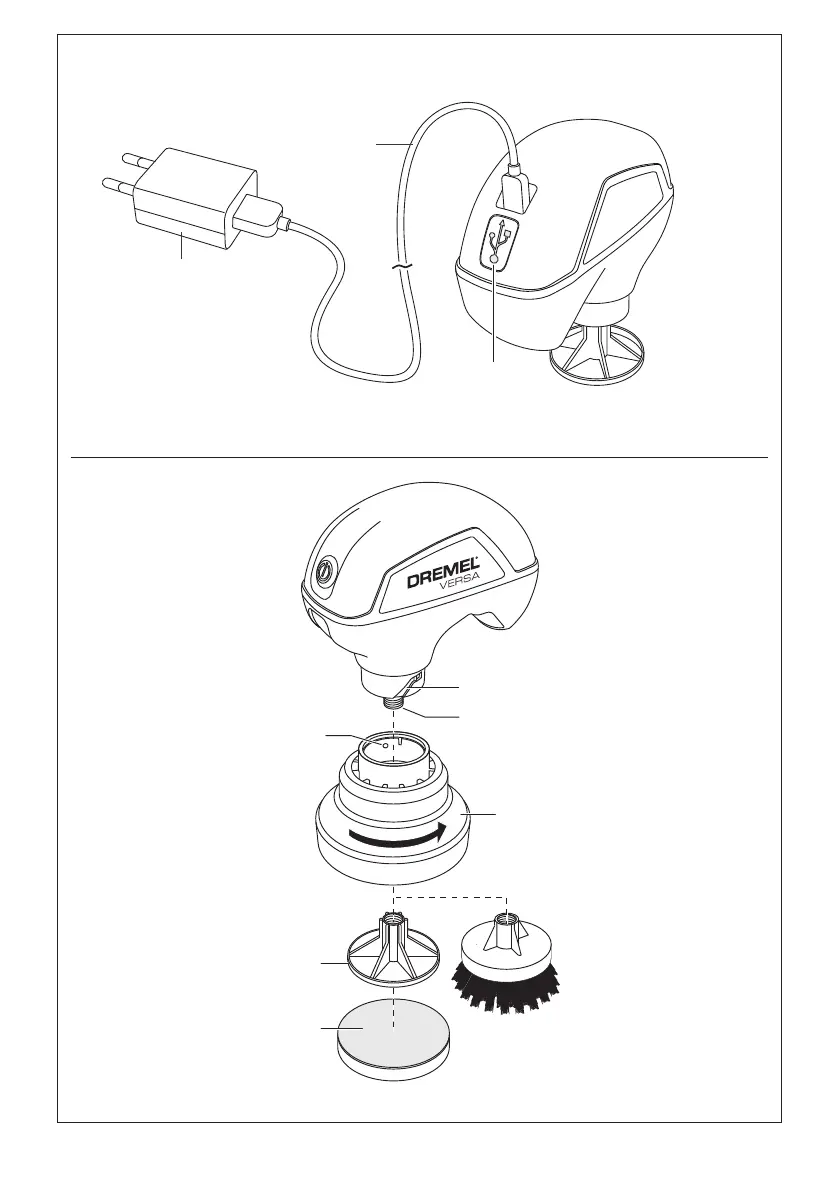 DREMEL
VERSA