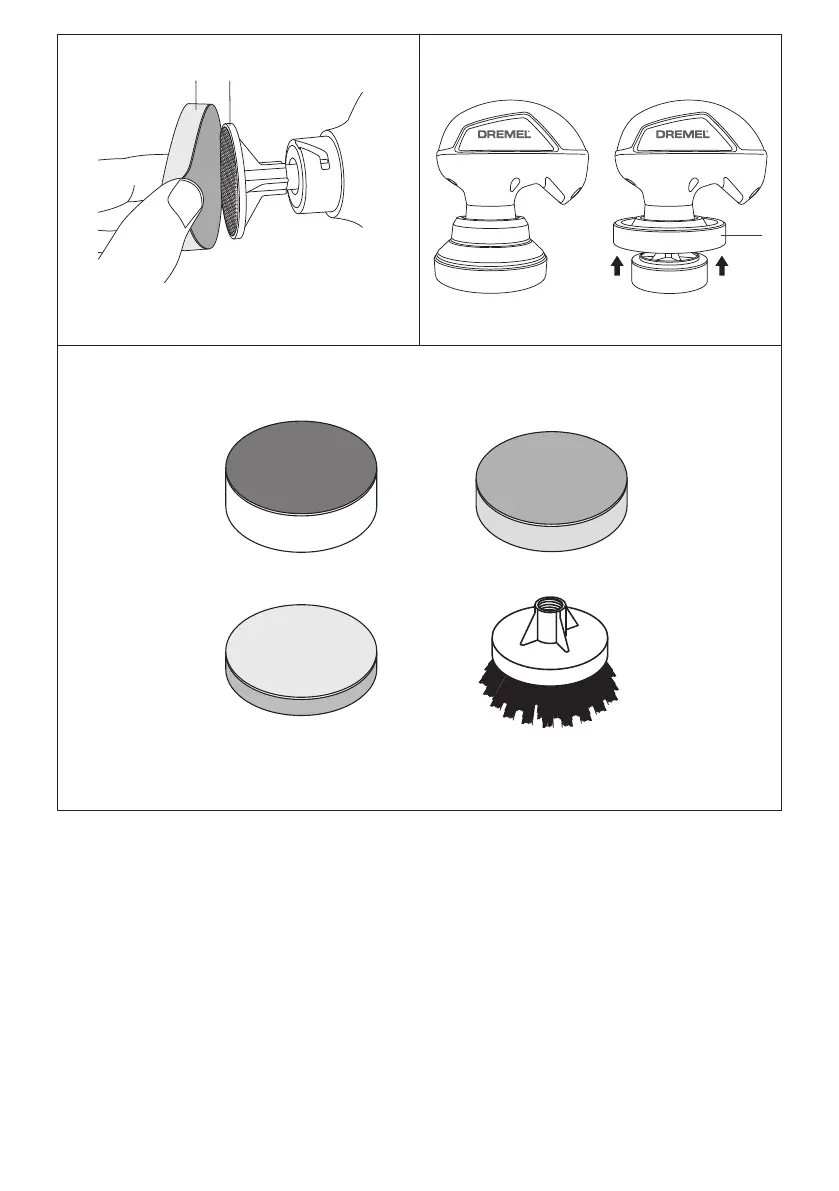 DREMEL

DREMEL