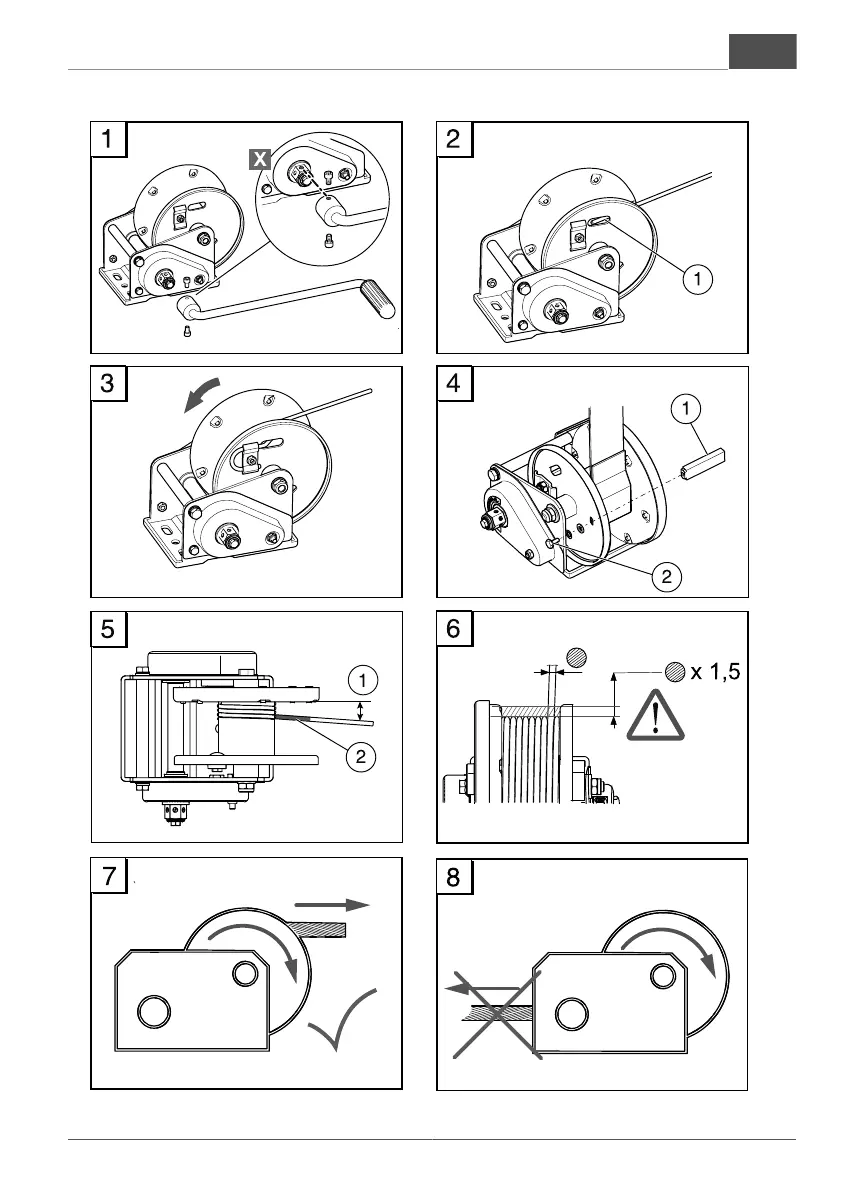 1

X

2

1

3

4

1

2

5

1

2

6

x 1,5

7

8