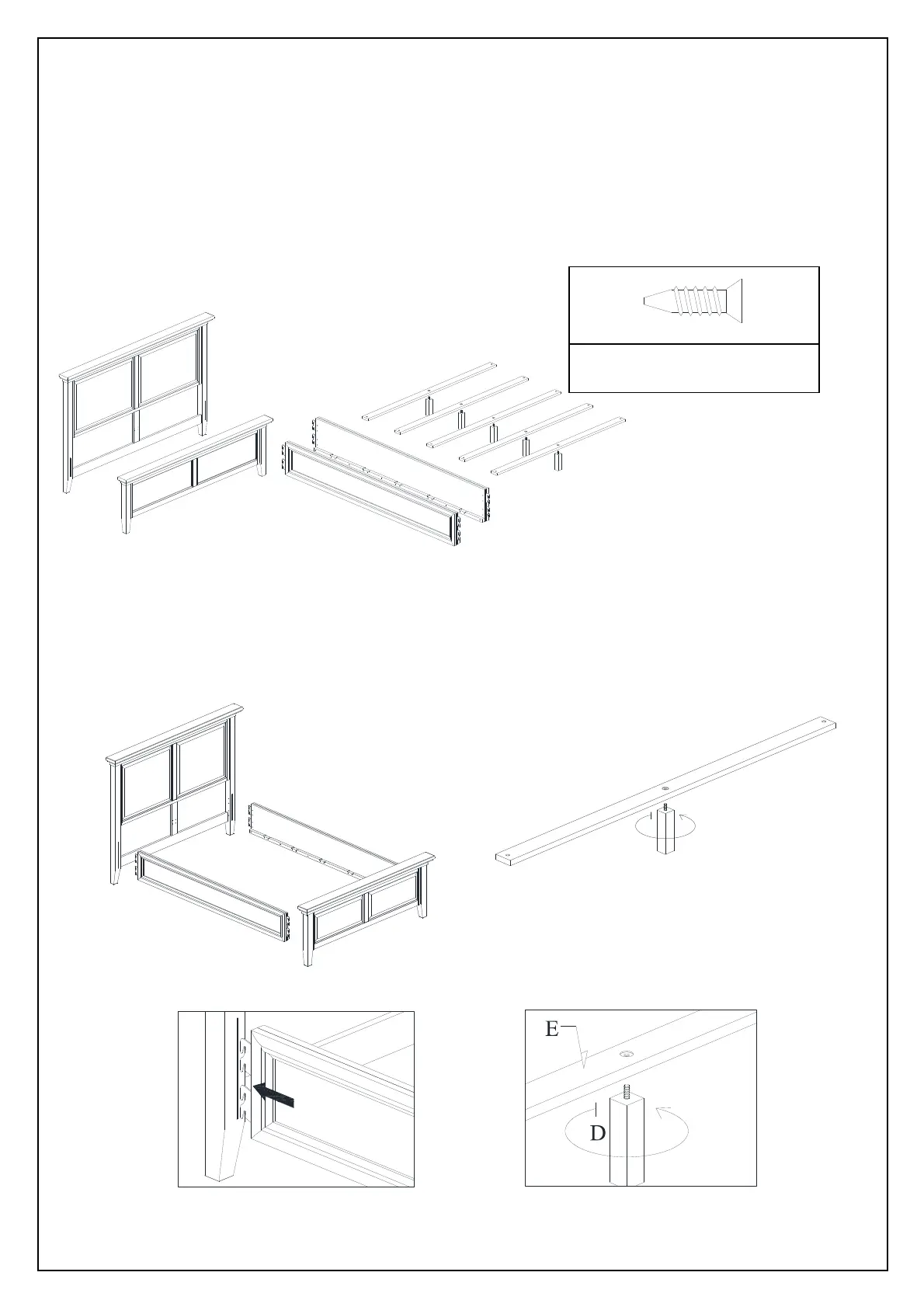 E

D