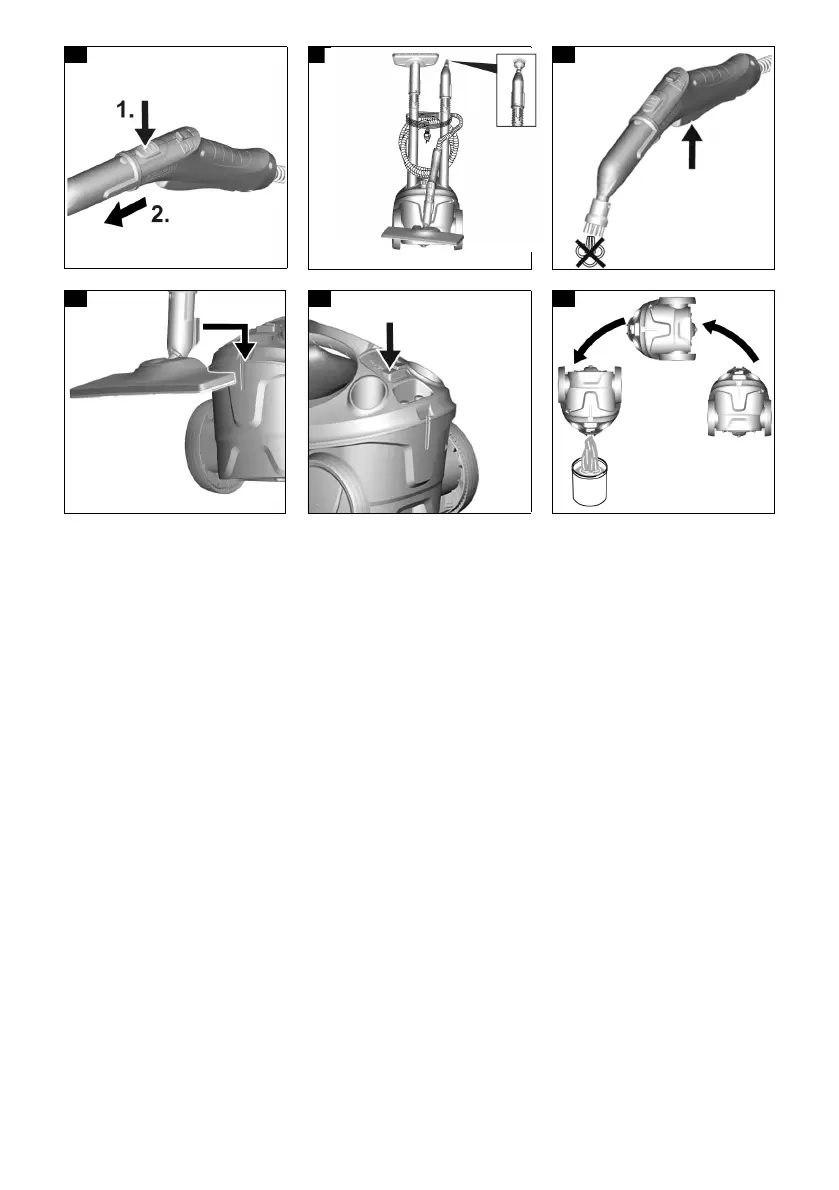 1.

2.