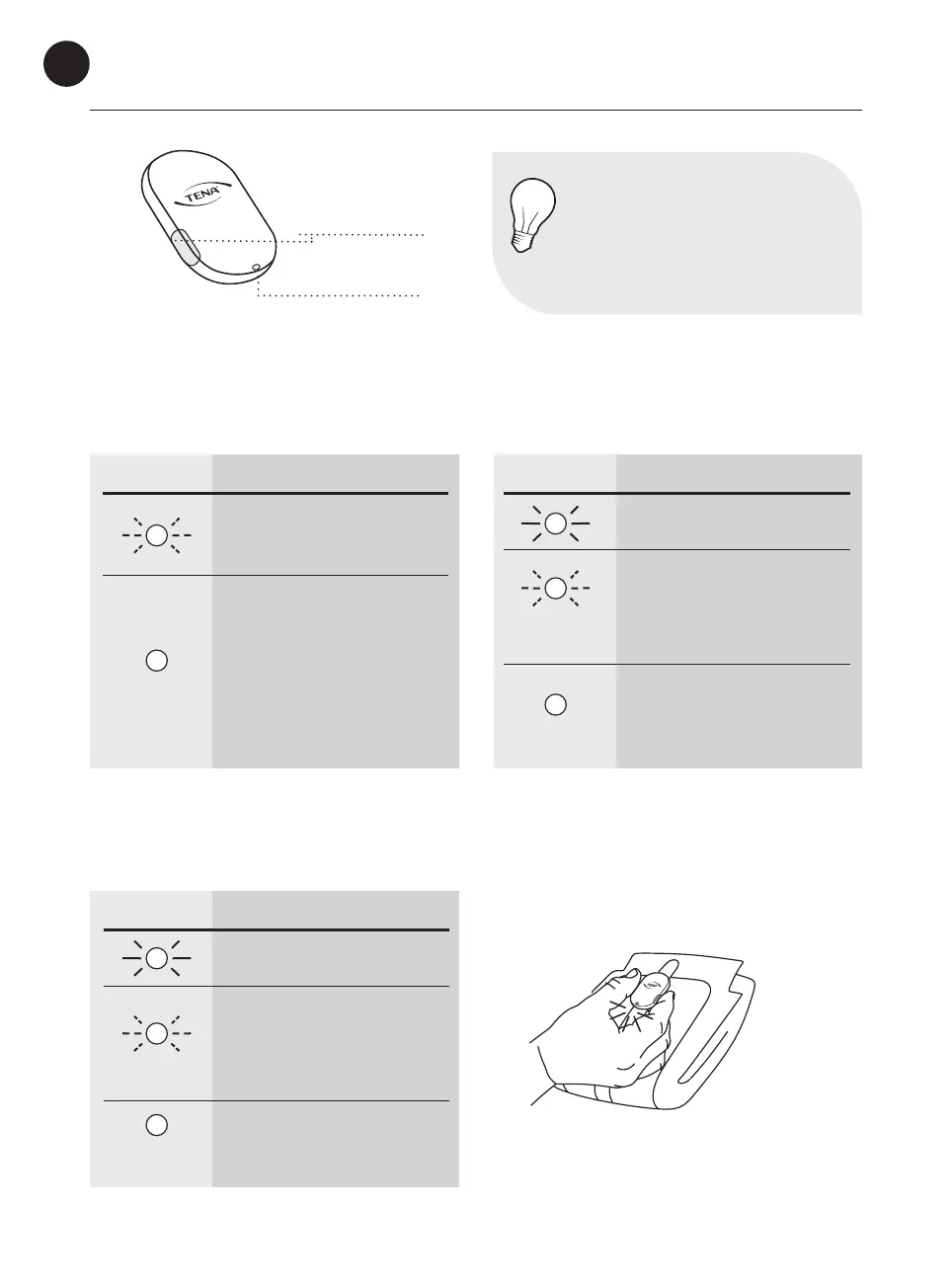 TENA