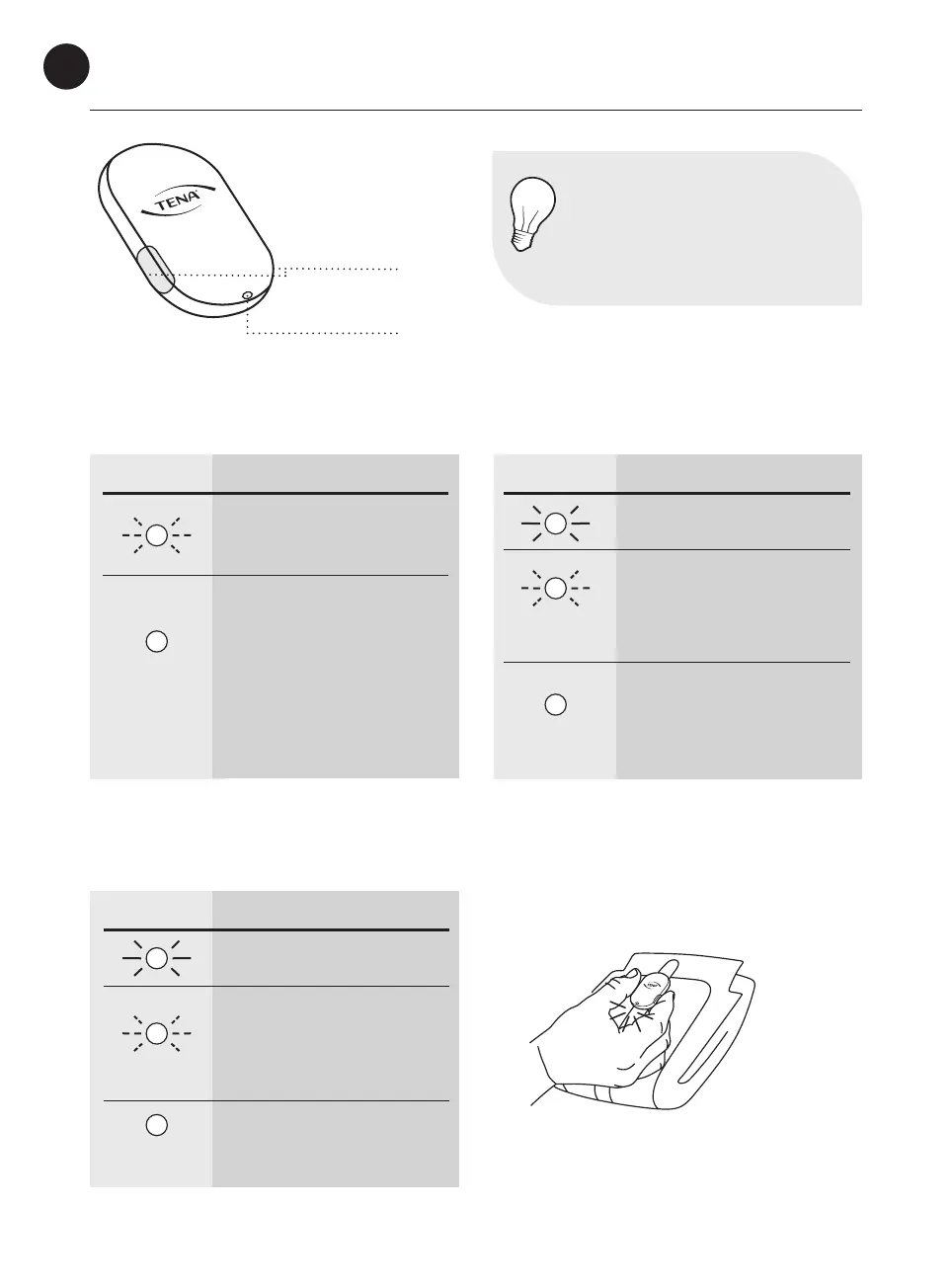 TENA