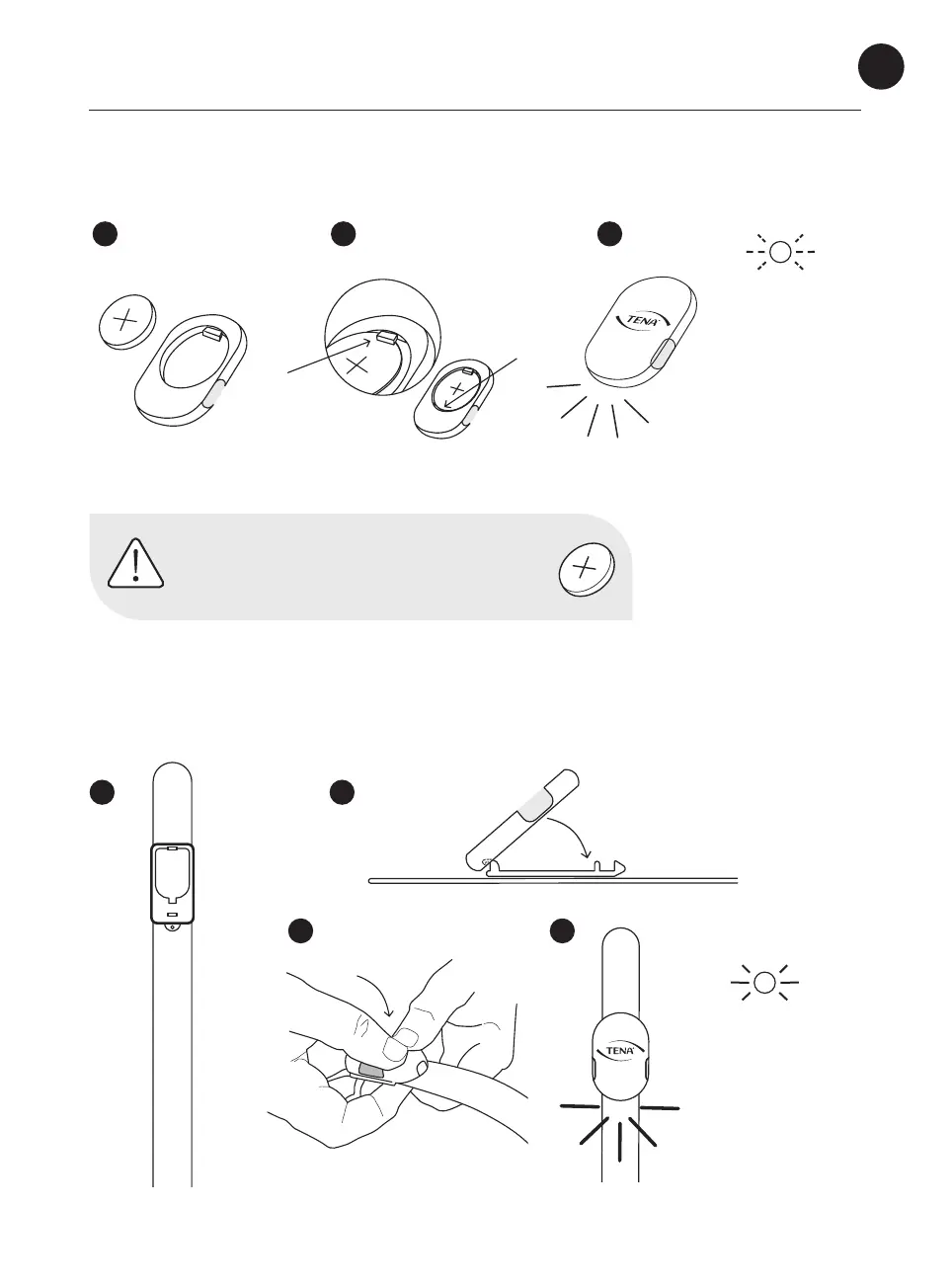 TENA

TENA