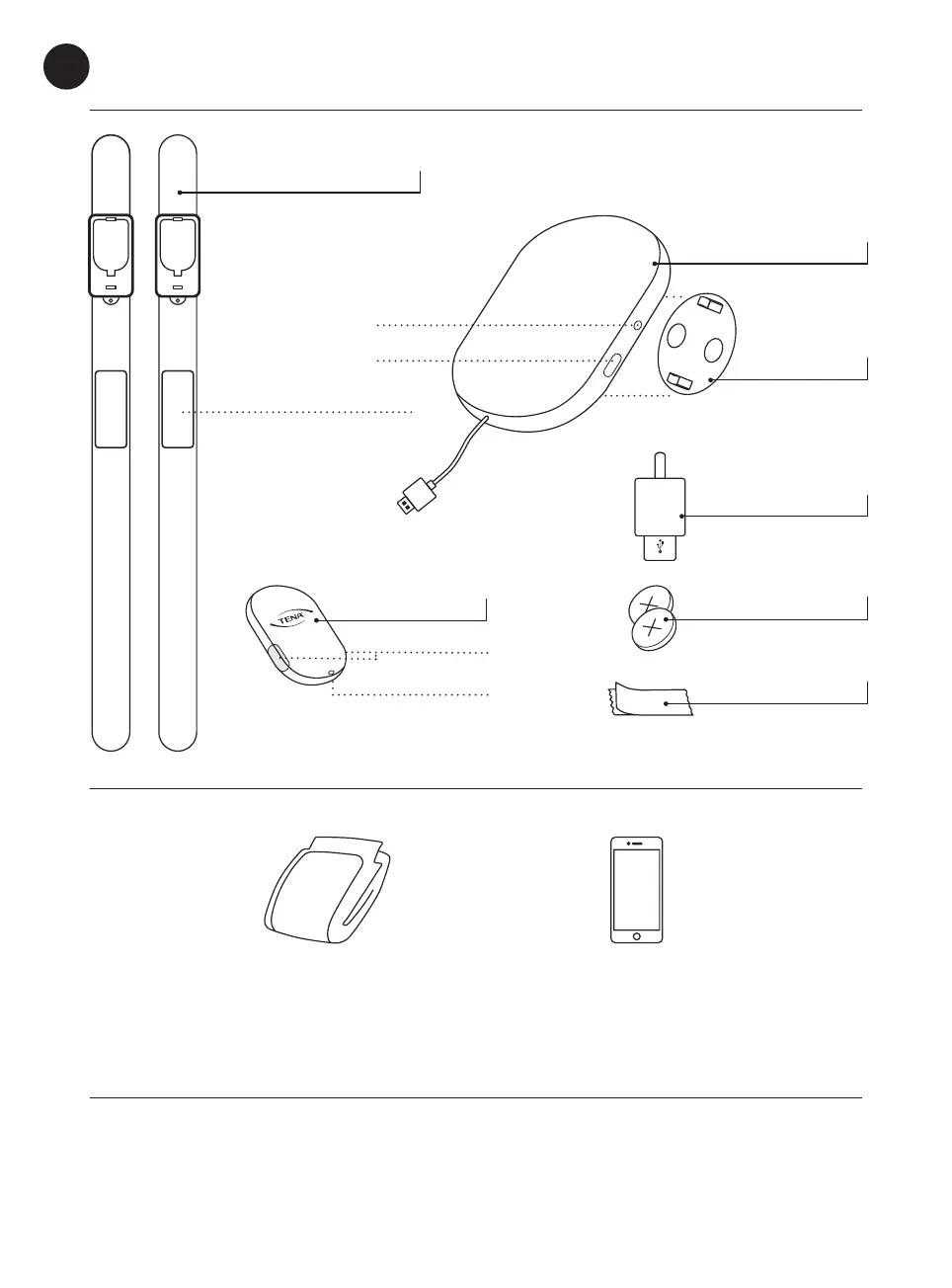 TENA