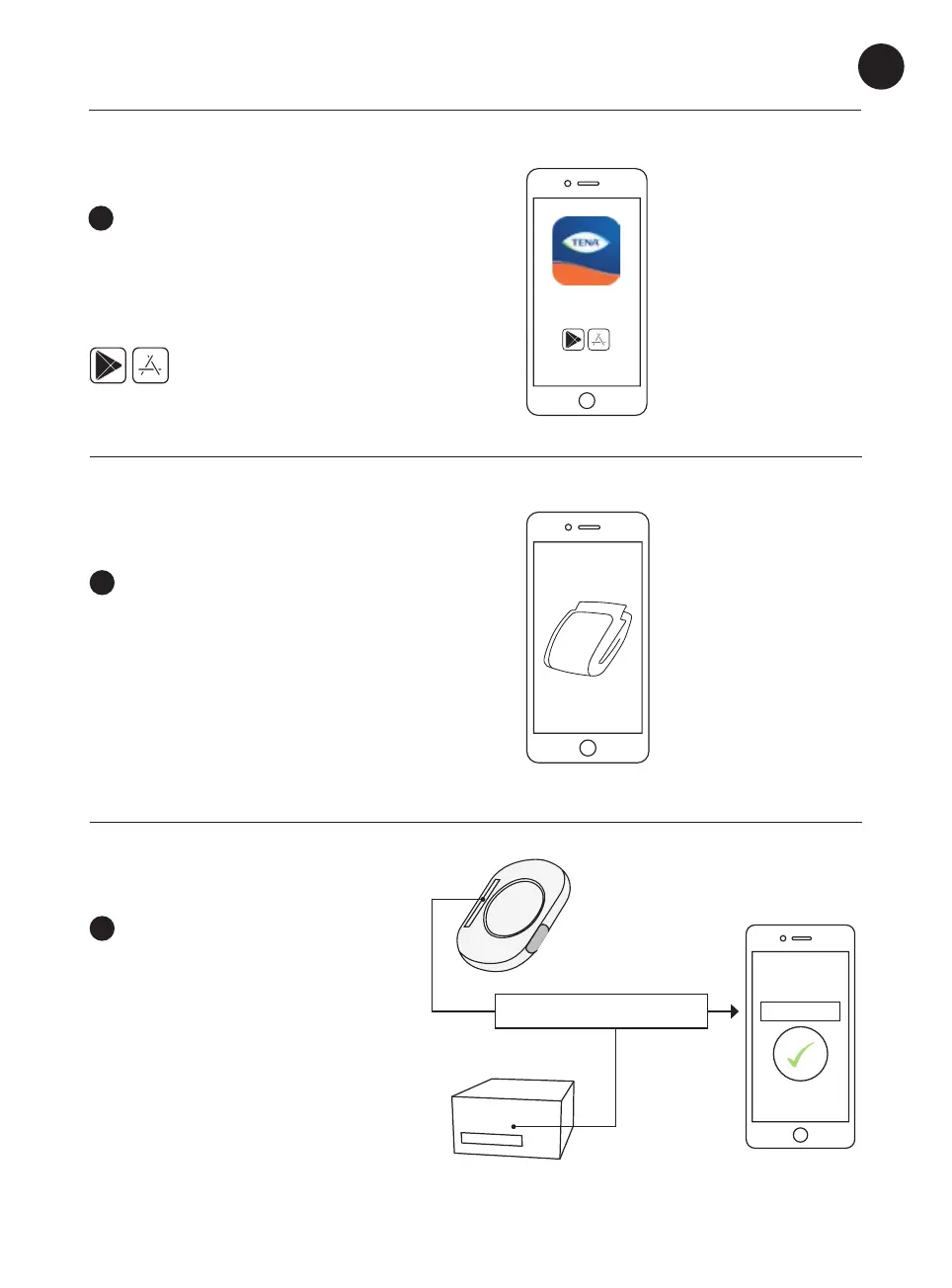 TENA