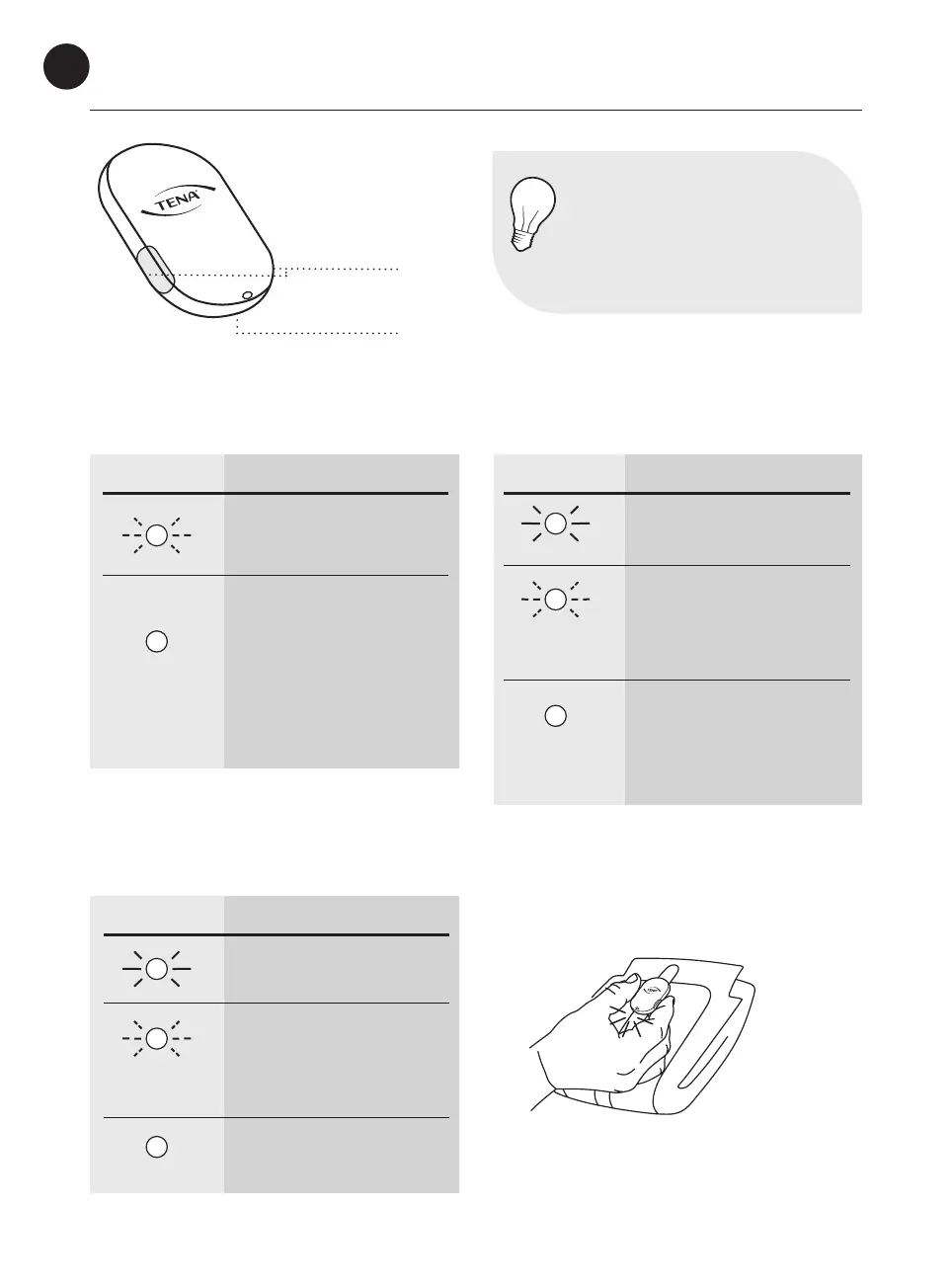 TENA