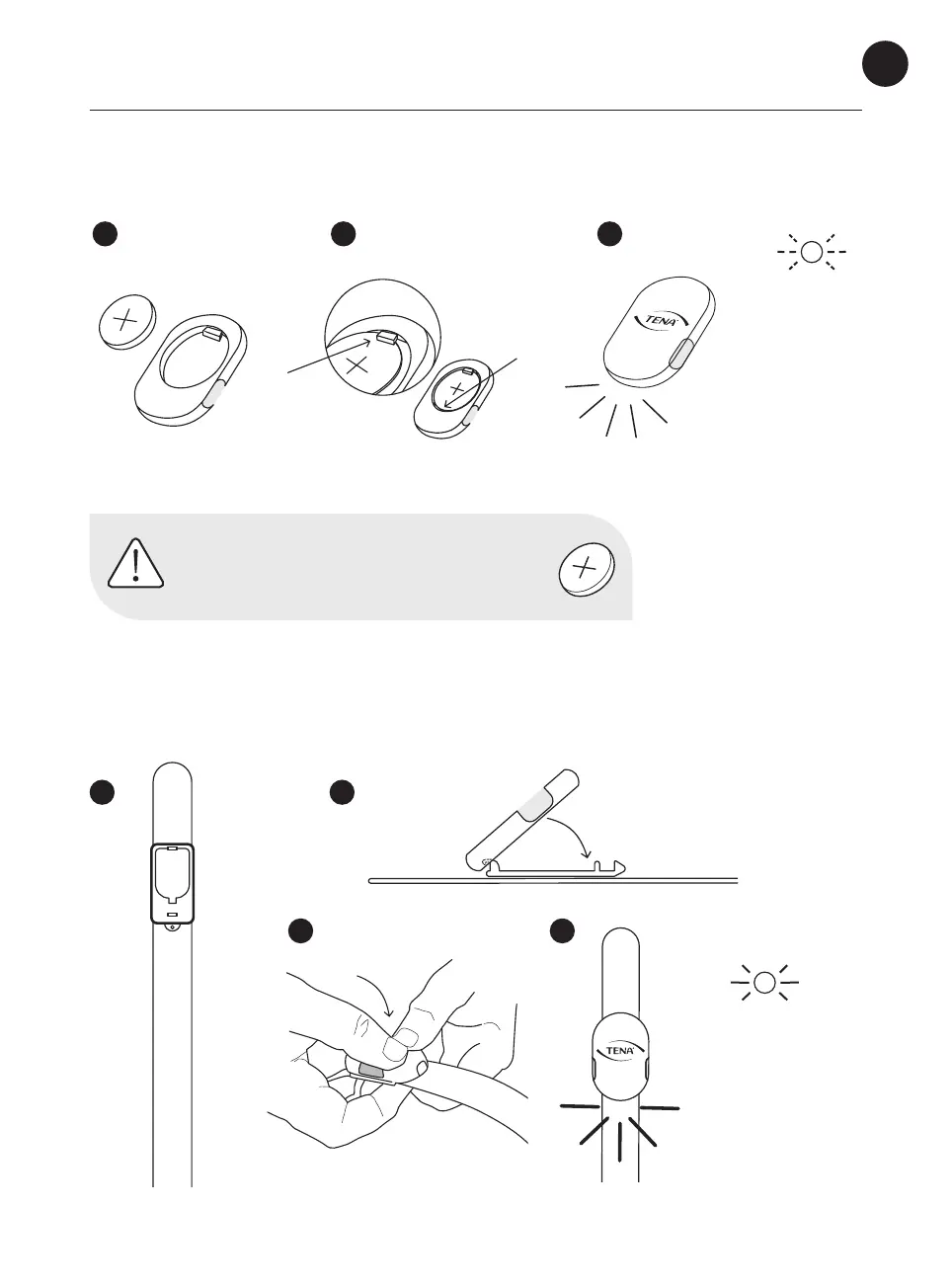 TENA
TENA