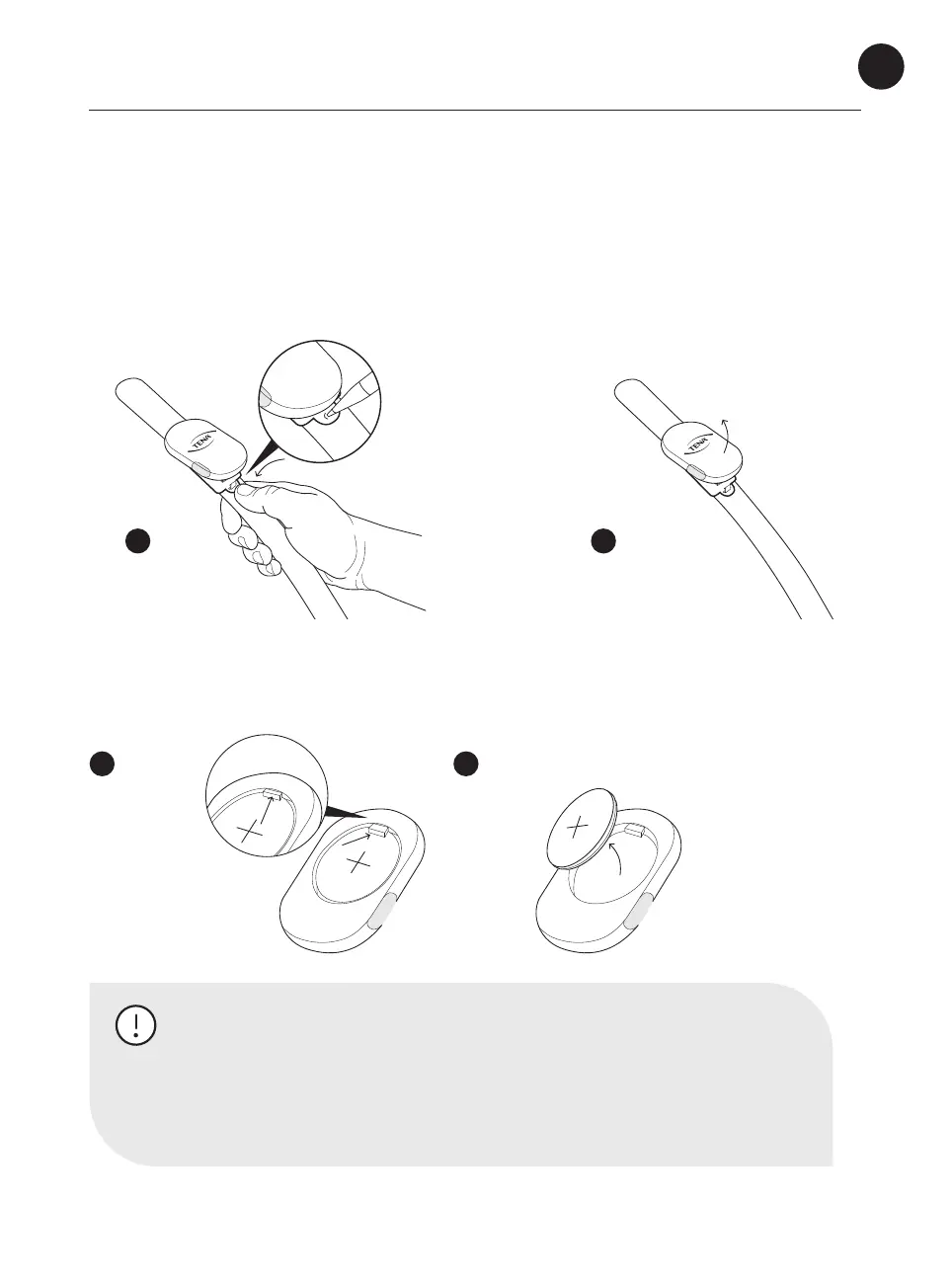 TENA

TENA