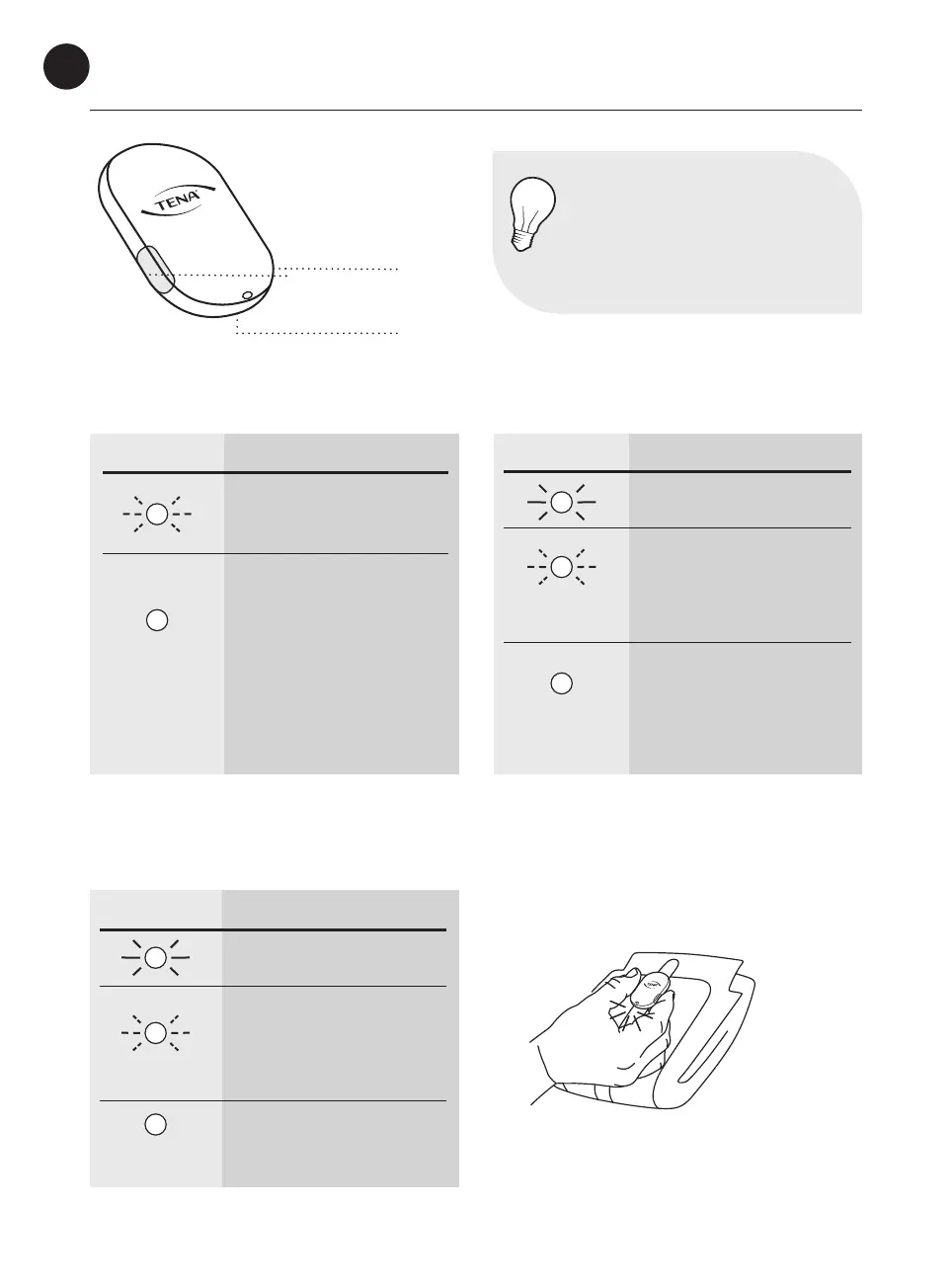 TENA