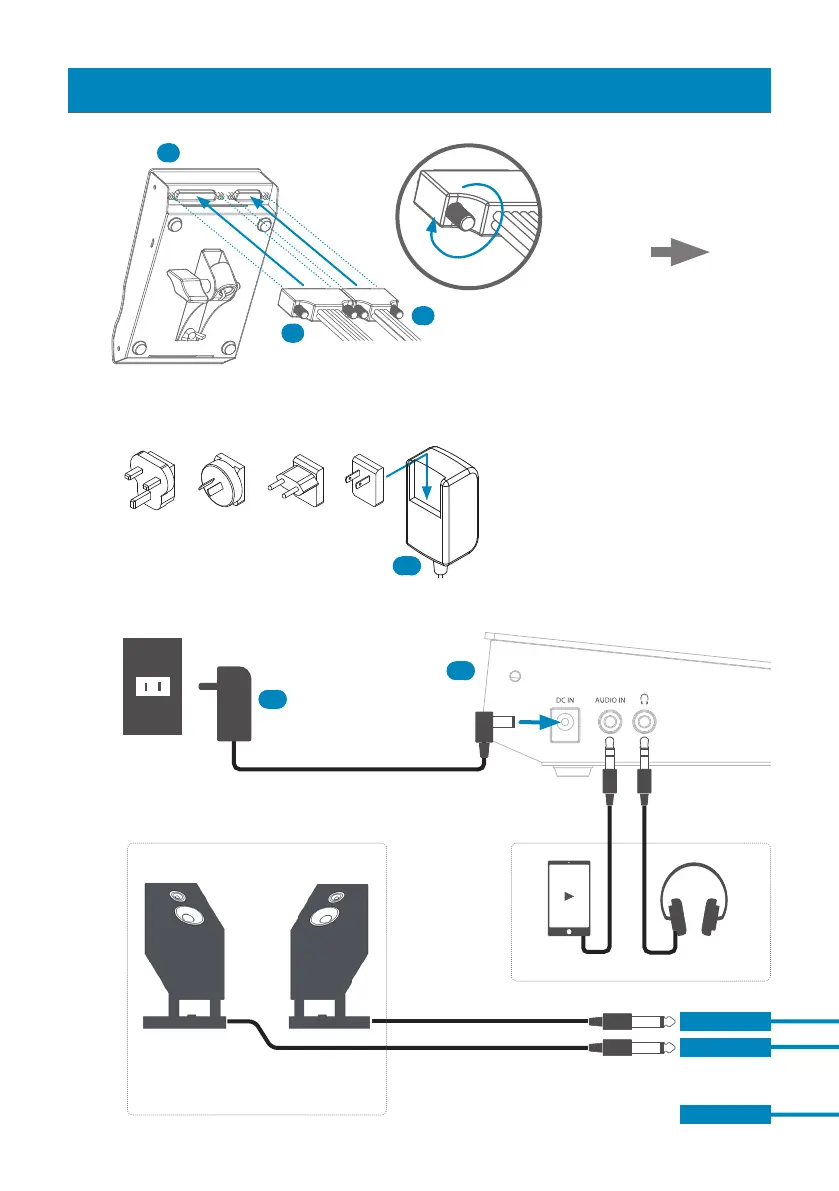 DC IN
AUDIO IN