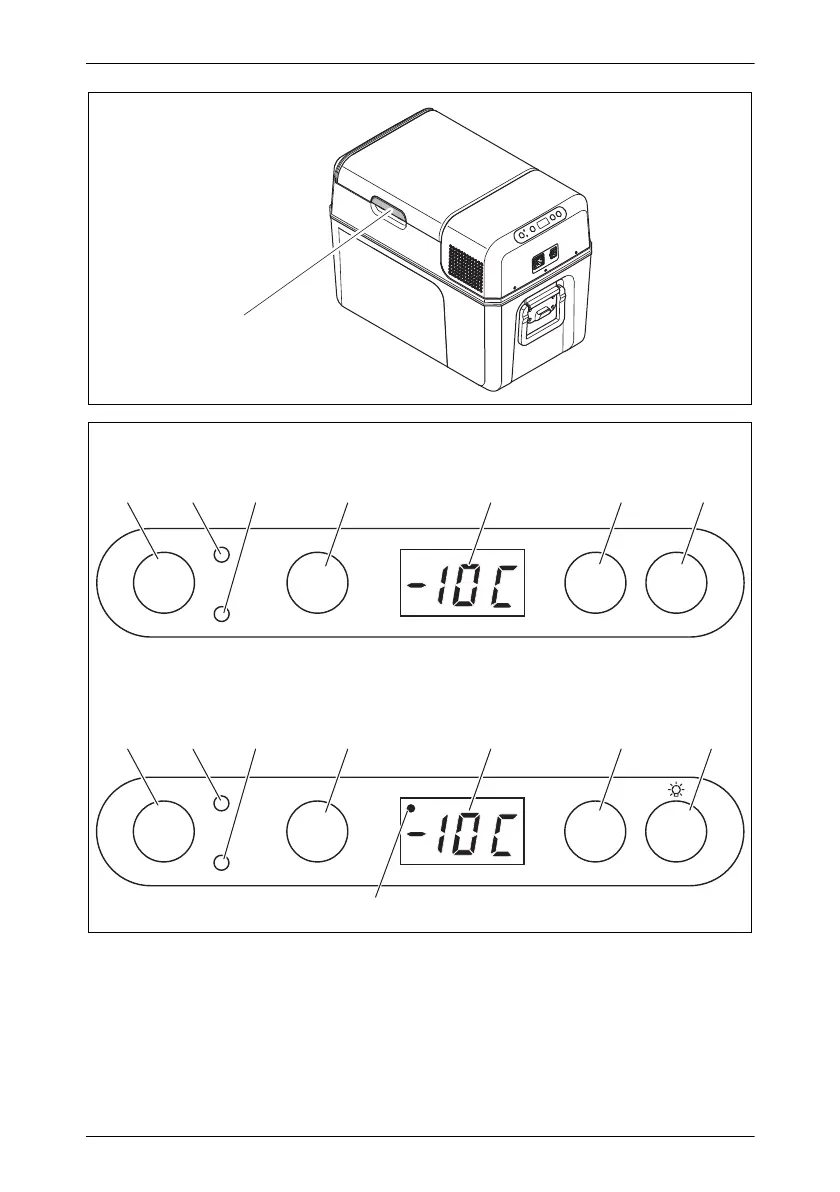 -10C

-10C