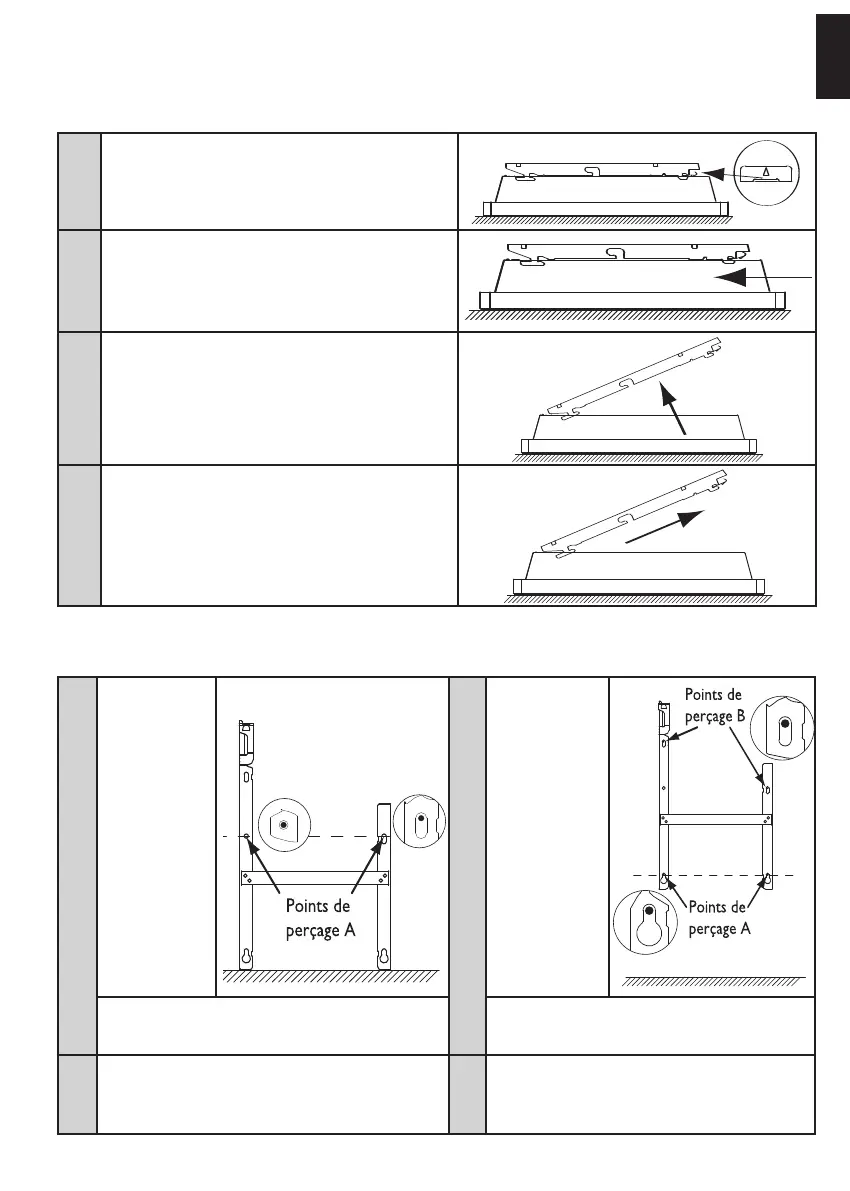 Points de perçage A

Points de perçage B

Points de perçage A