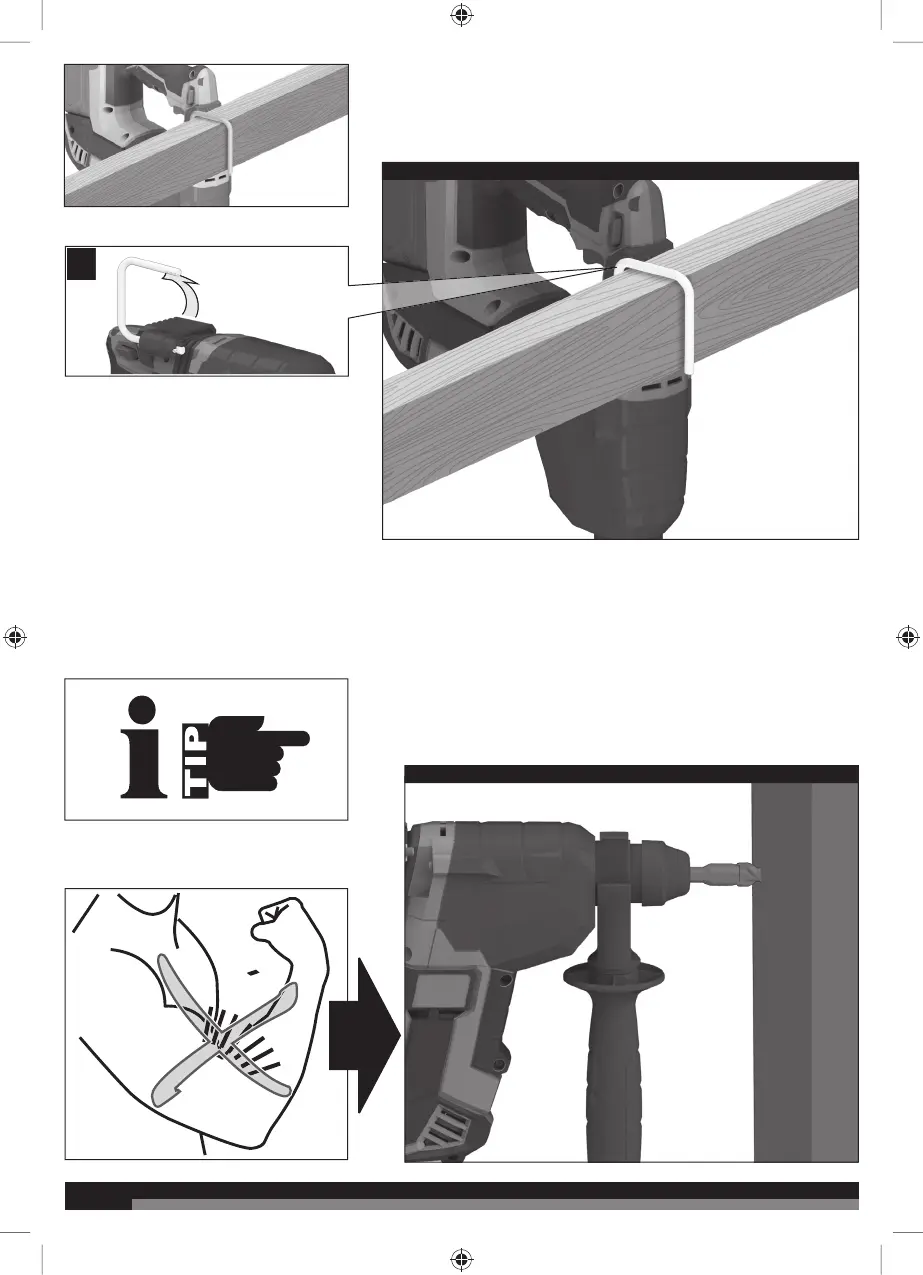 TIP