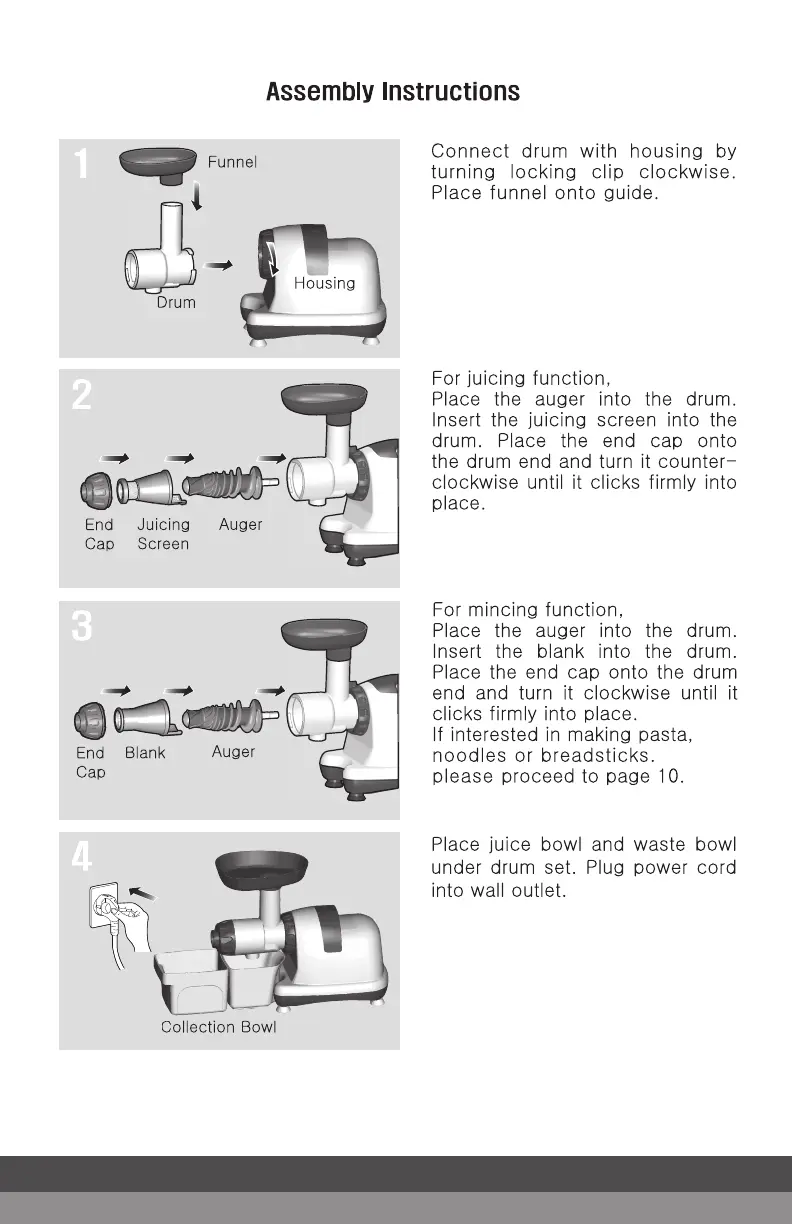 Assembly Instructions

1

Funnel

Drum

Housing

Connect drum with housing by turning locking clip clockwise. Place funnel onto guide.

2

End Cap

Juicing Screen

Auger

For juicing function,
Place the auger into the drum. Insert the juicing screen into the drum. Place the end cap onto the drum end and turn it counter-clockwise until it clicks firmly into place.

3

End Cap

Blank

Auger

For mincing function,
Place the auger into the drum. Insert the blank into the drum. Place the end cap onto the drum end and turn it clockwise until it clicks firmly into place.
If interested in making pasta, noodles or breadsticks.
please proceed to page 10.

4

Collection Bowl

Place juice bowl and waste bowl under drum set. Plug power cord into wall outlet.