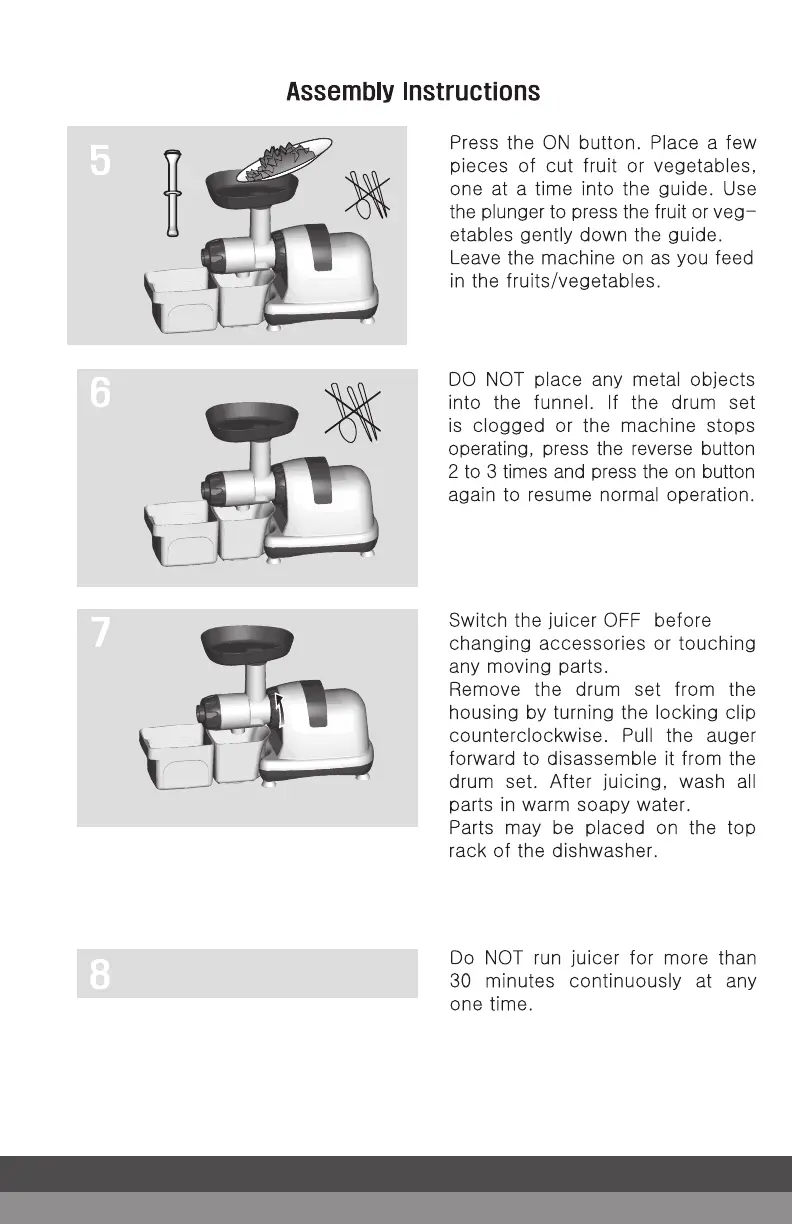 Assembly Instructions

5

Press the ON button. Place a few pieces of cut fruit or vegetables, one at a time into the guide. Use the plunger to press the fruit or vegetables gently down the guide. Leave the machine on as you feed in the fruits/vegetables.

6

DO NOT place any metal objects into the funnel. If the drum set is clogged or the machine stops operating, press the reverse button 2 to 3 times and press the on button again to resume normal operation.

7

Switch the juicer OFF before changing accessories or touching any moving parts.
Remove the drum set from the housing by turning the locking clip counterclockwise. Pull the auger forward to disassemble it from the drum set. After juicing, wash all parts in warm soapy water.
Parts may be placed on the top rack of the dishwasher.

8

Do NOT run juicer for more than 30 minutes continuously at any one time.