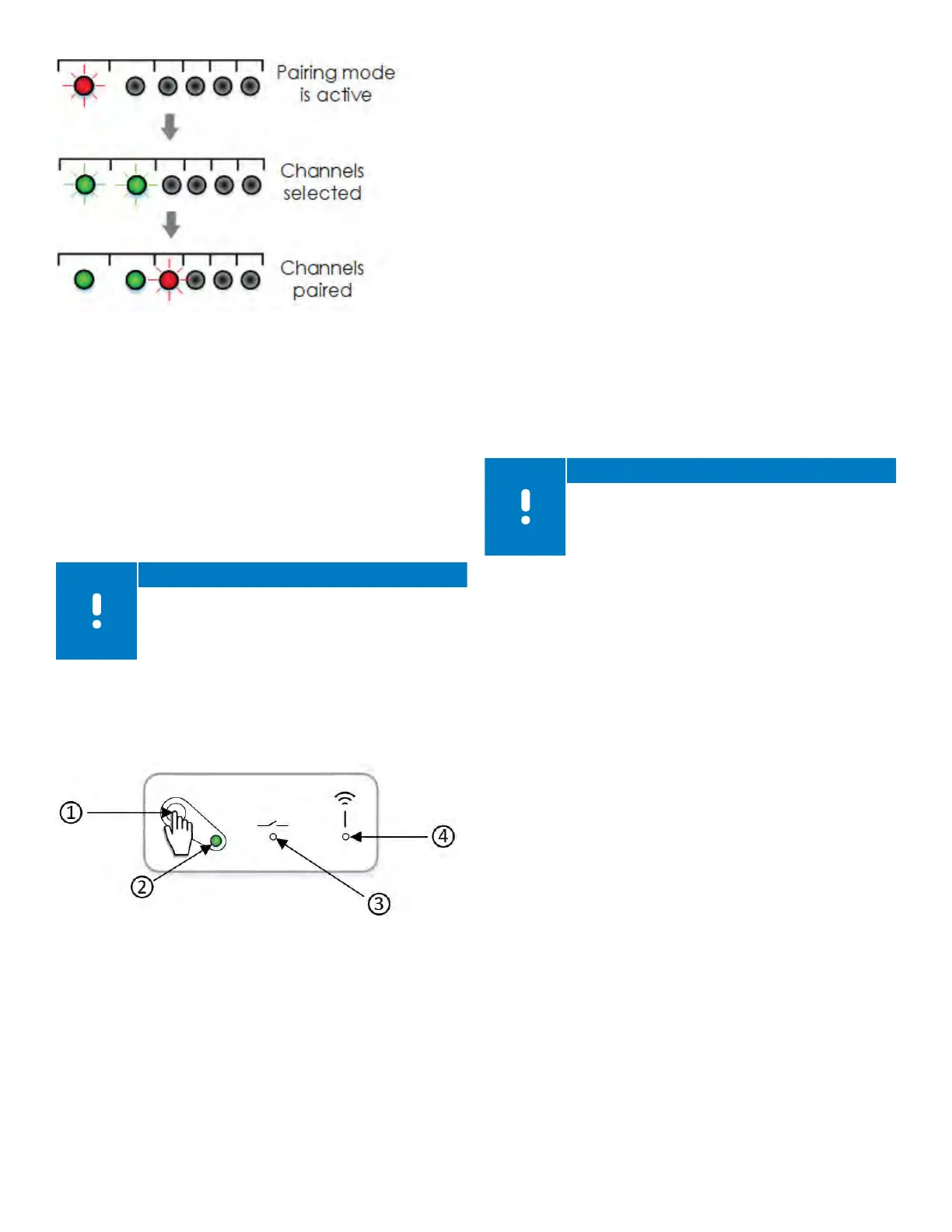 Pairing mode is active

Channels selected

Channels paired

!

!

①

②

③

④