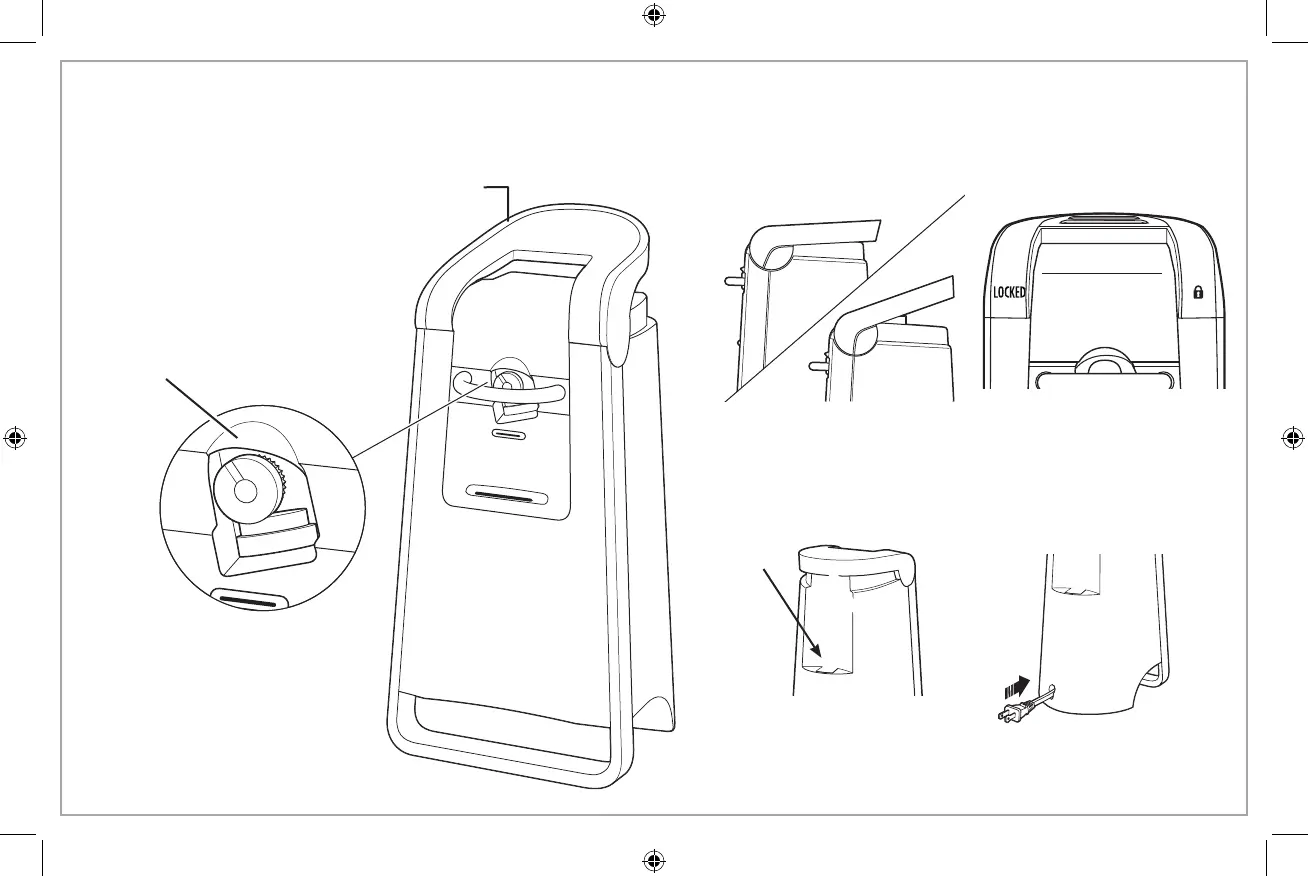 LOCKED