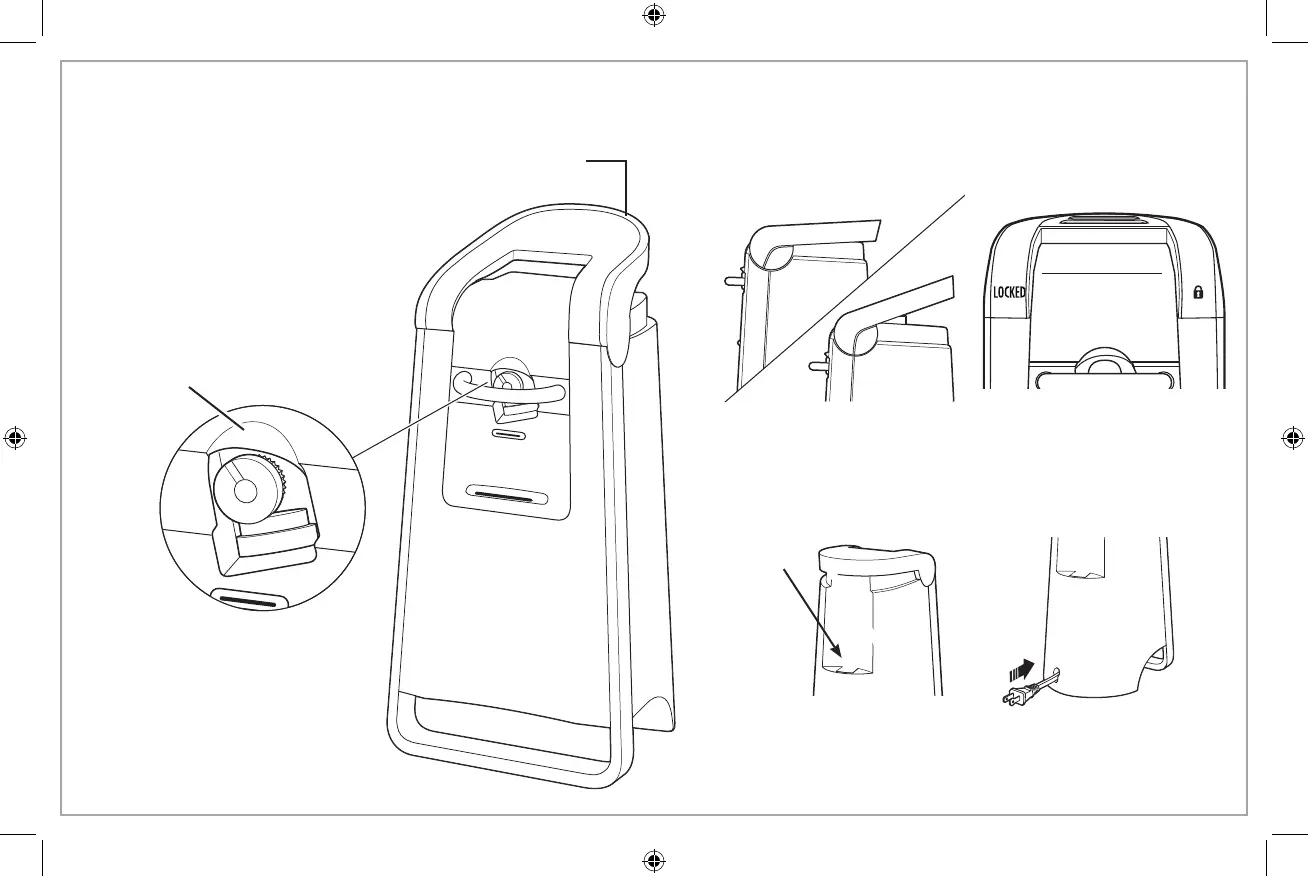 LOCKED