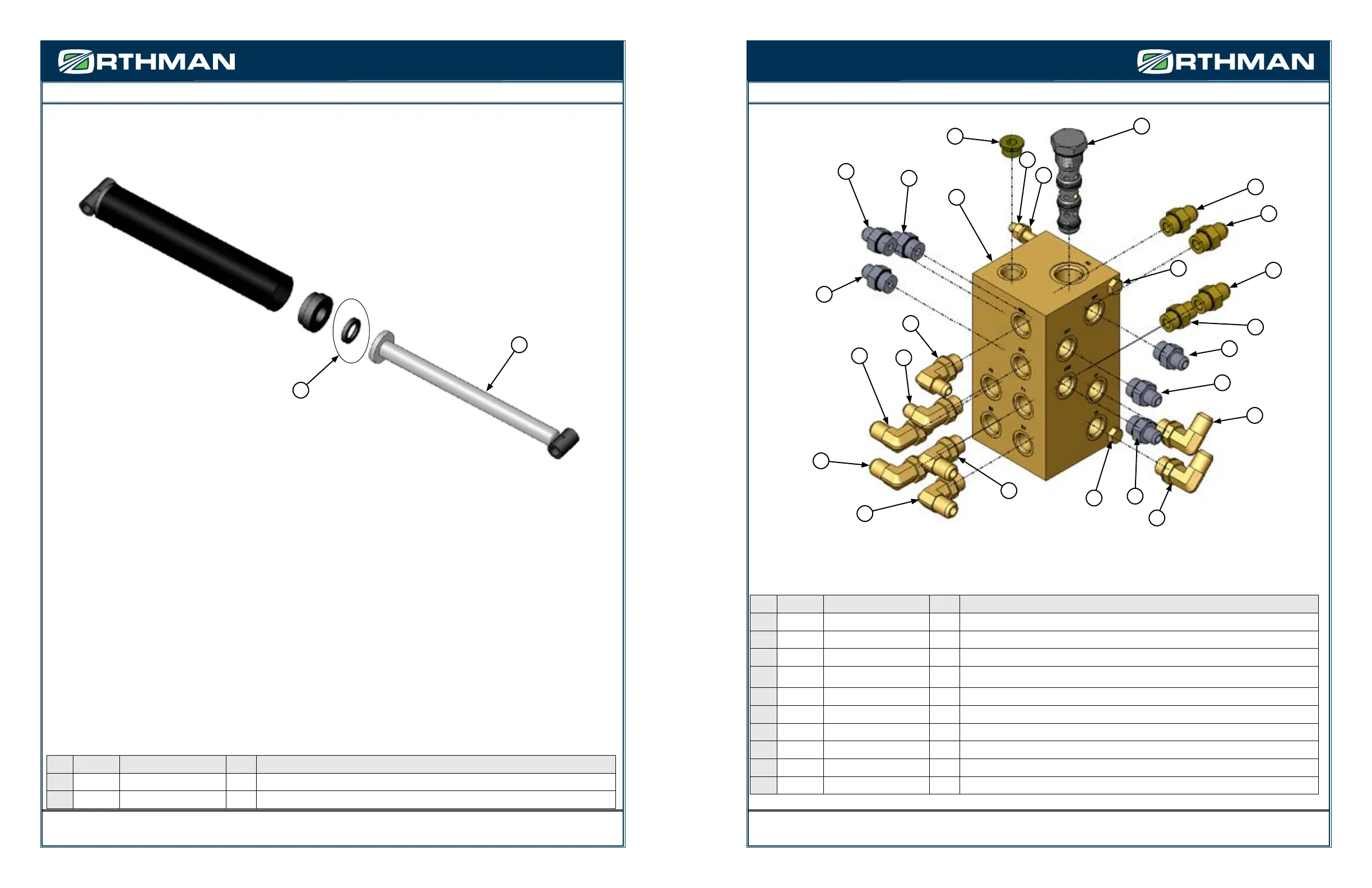 ORTHMAN

ORTHMAN