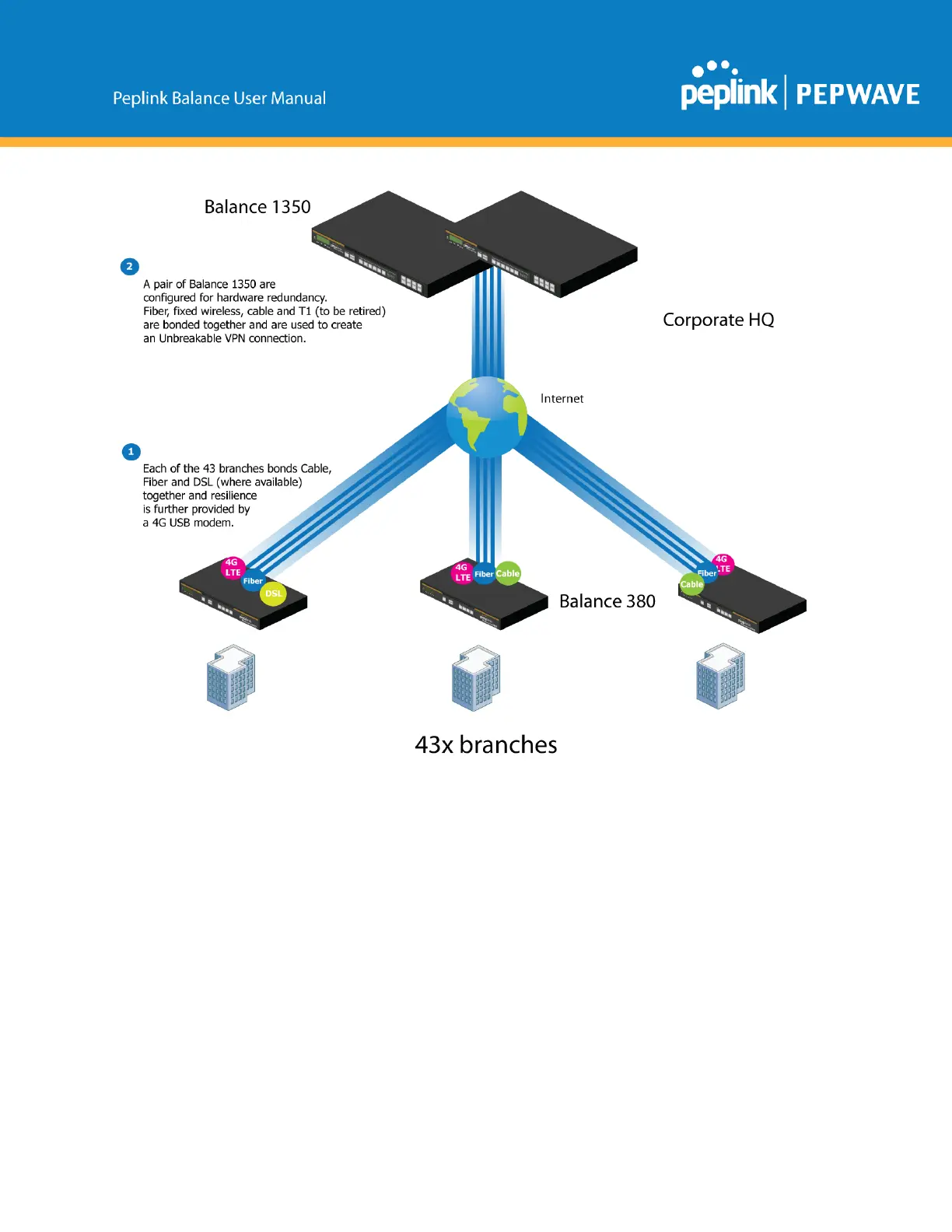 Peplink Balance User Manual

peplink | PEPWAVE

Balance 1350

2

A pair of Balance 1350 are configured for hardware redundancy. Fiber, fixed wireless, cable and T1 (to be retired) are bonded together and are used to create an Unbreakable VPN connection.

Corporate HQ

Internet

1

Each of the 43 branches bonds Cable, Fiber and DSL (where available) together and resilience is further provided by a 4G USB modem.

4G LTE

Fiber

DSL

4G LTE

Fiber

Cable

Balance 380

4G LTE

Fiber

Cable

43x branches