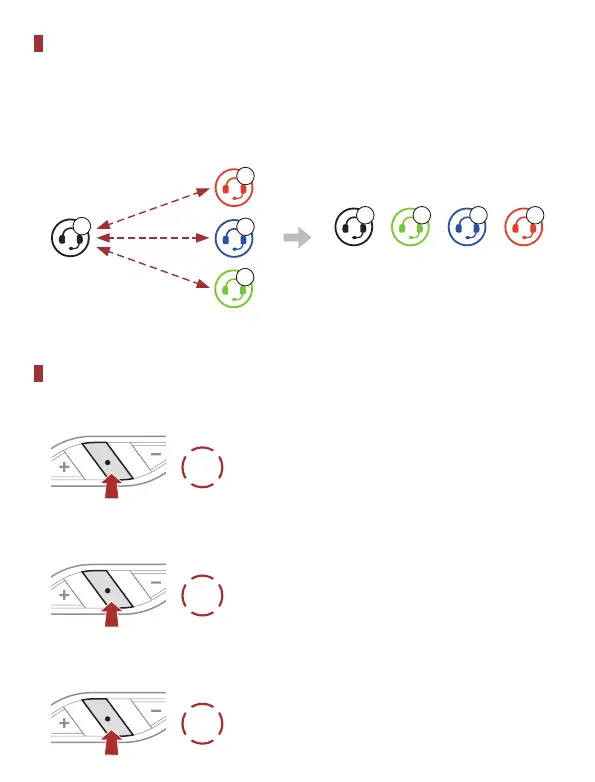 + −

+ −

+ −