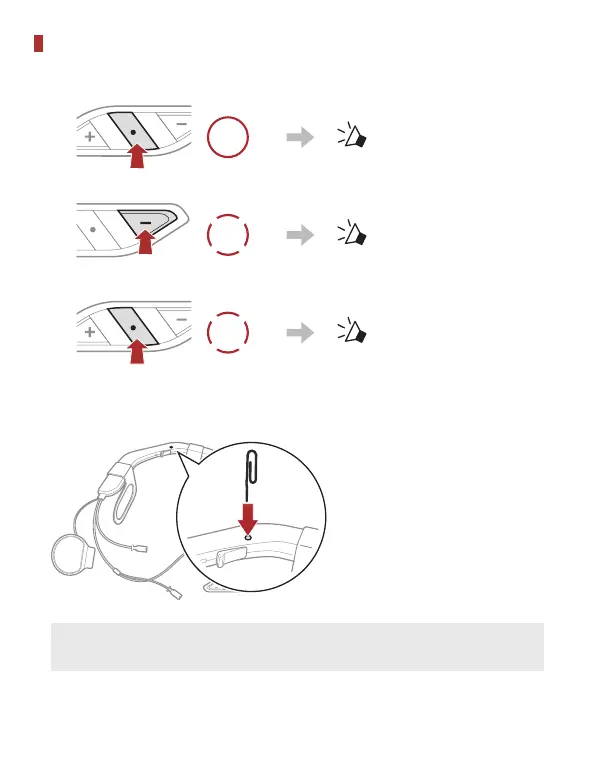 +
−
−
+
−