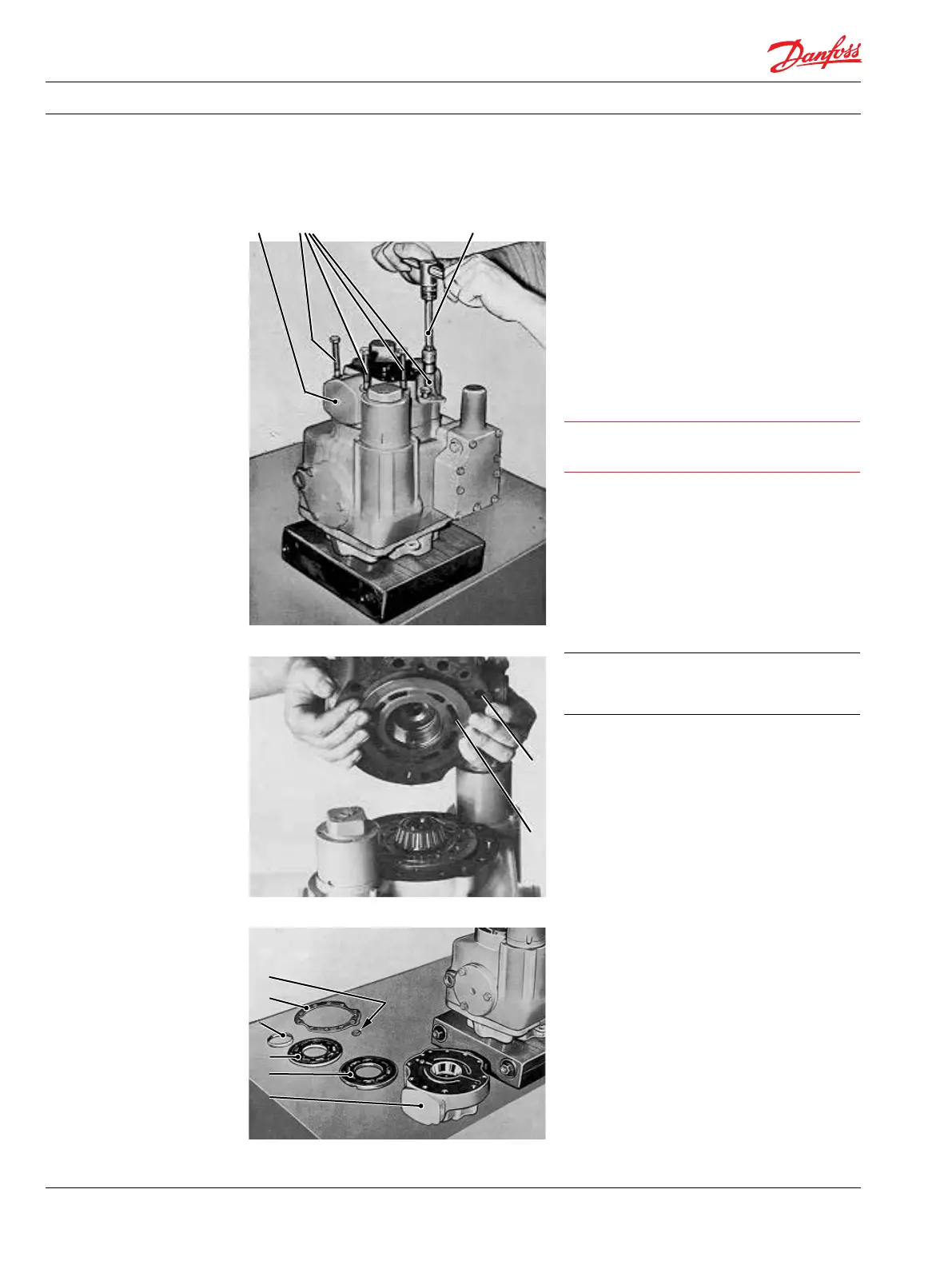 Danfoss