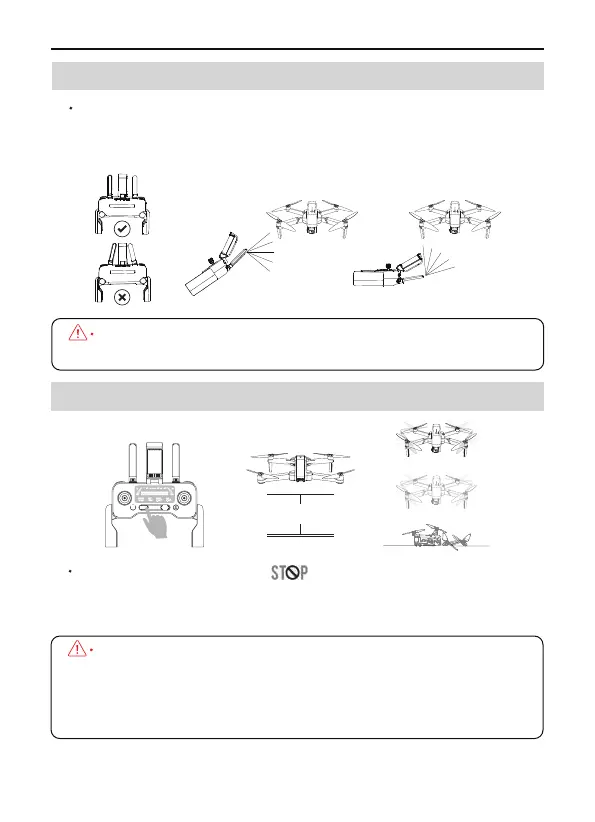 STOP