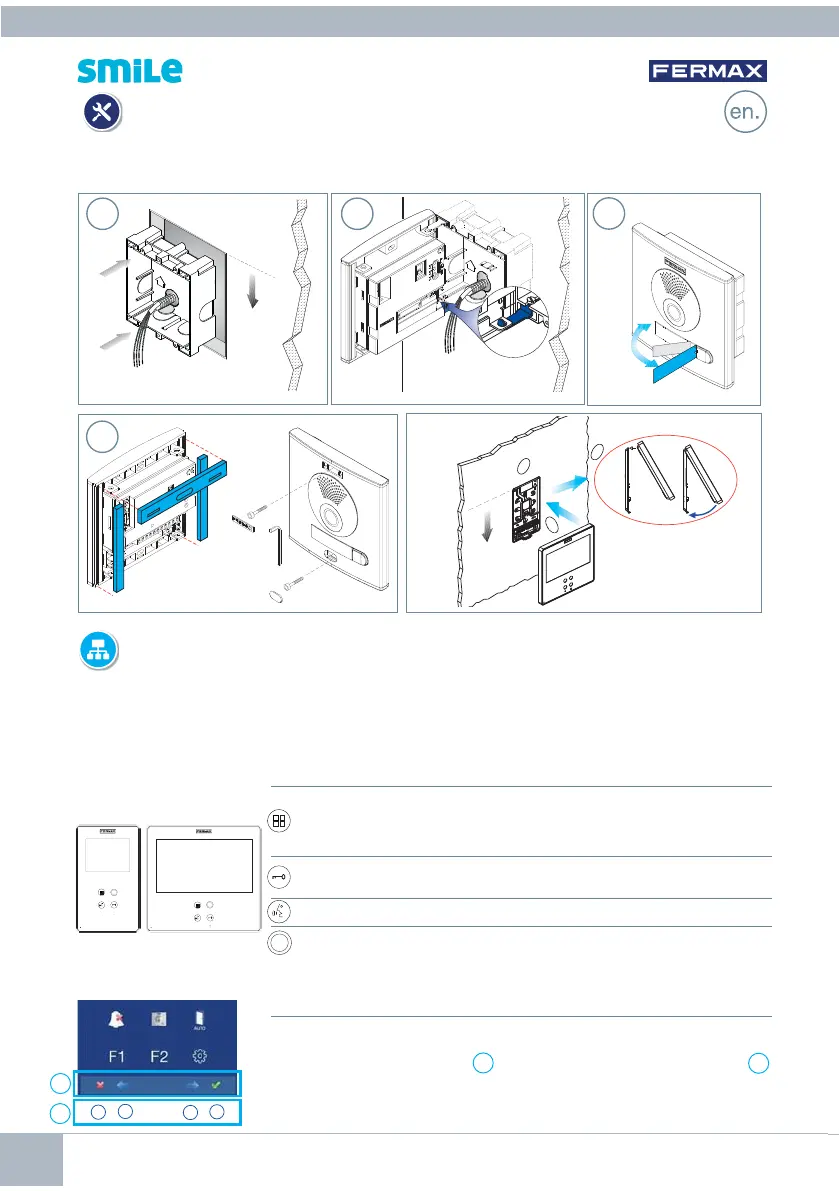 smile

FERMAX

en.

FERMAX

FERMAX

AUTO

F1 F2