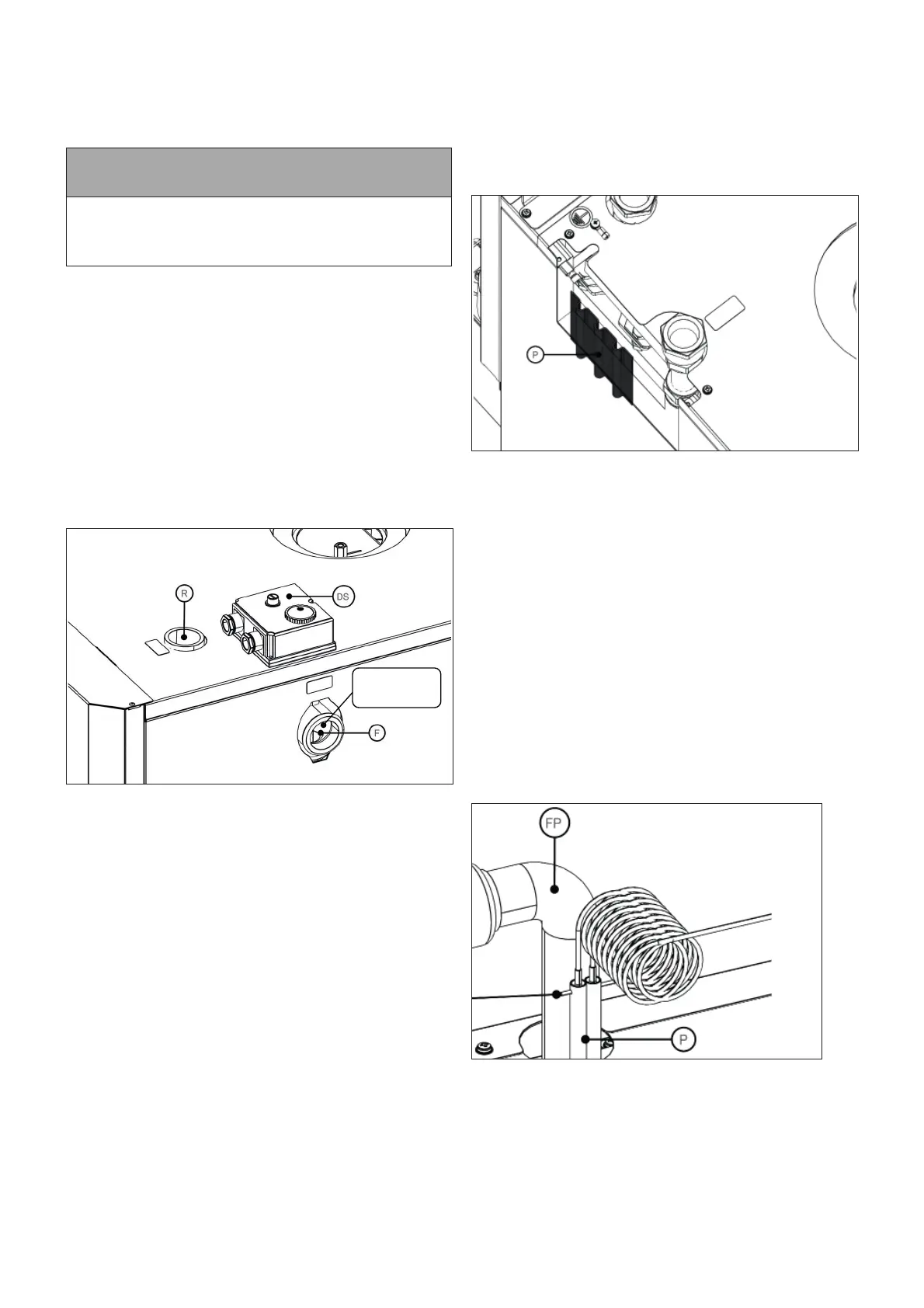 P

R

DS

F

FP

P