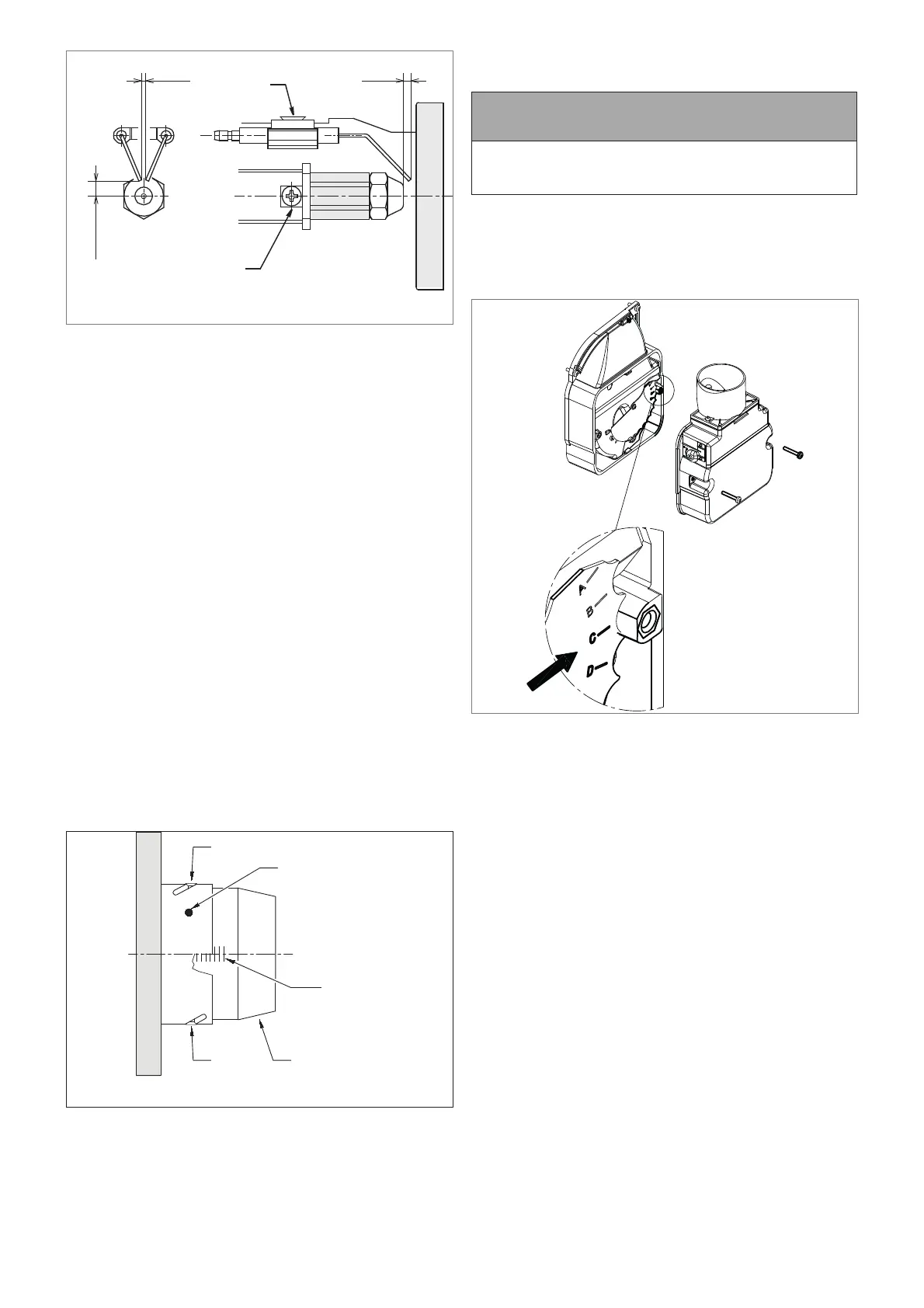 A
B
C
D