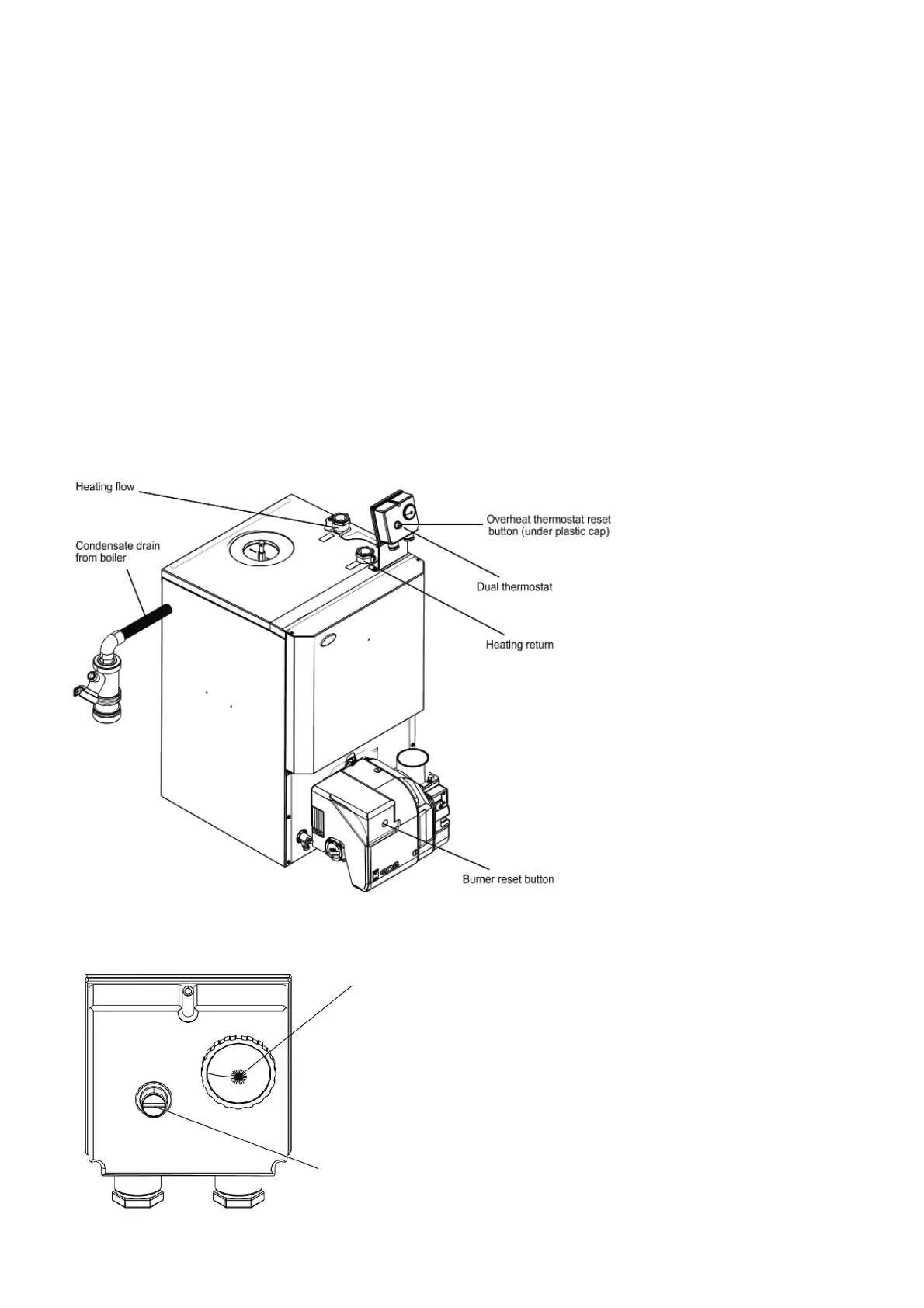 Heating flow

Condensate drain from boiler

Overheat thermostat reset button (under plastic cap)

Dual thermostat

Heating return

Burner reset button