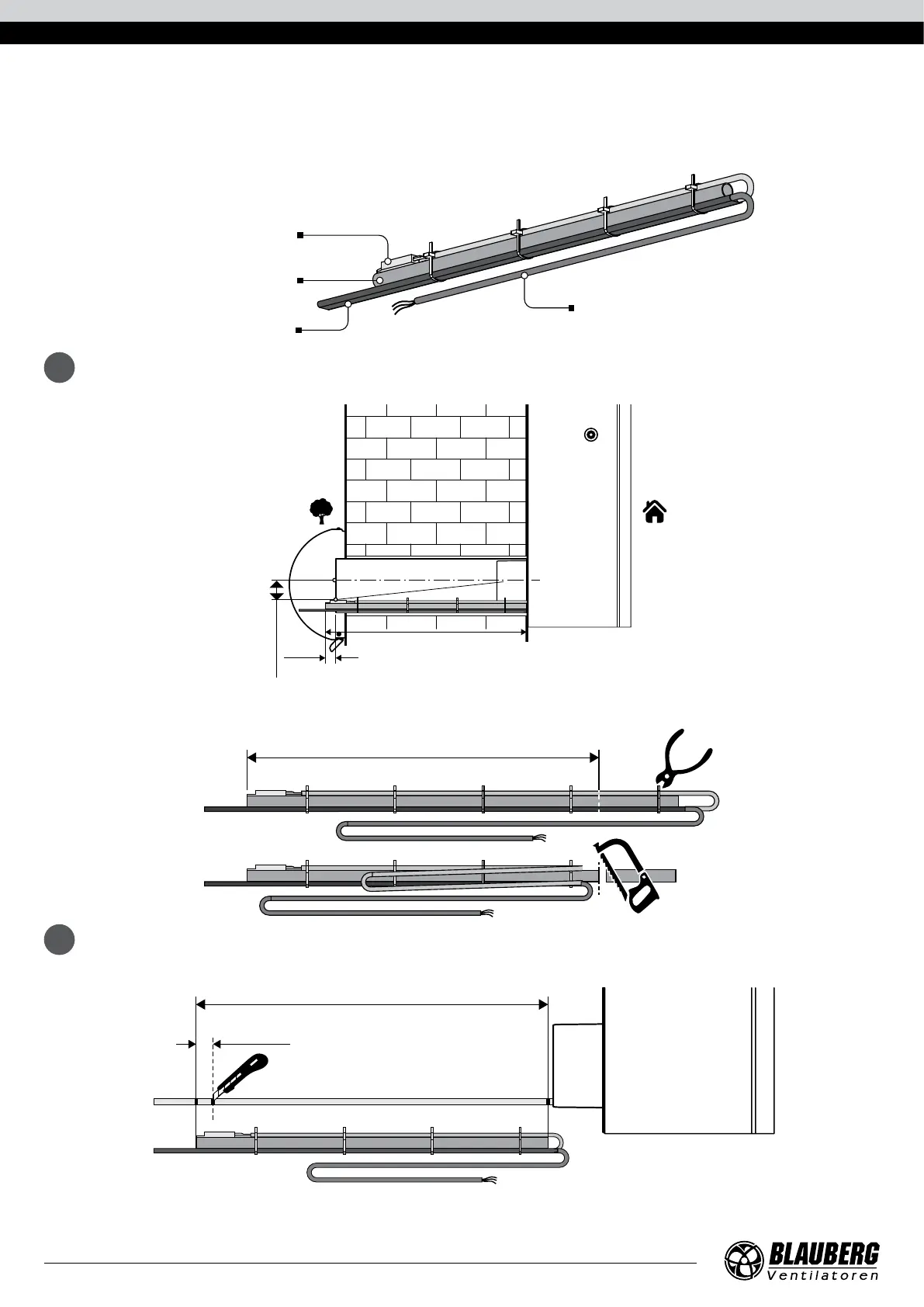 BLAUBERG
Ventilatoren