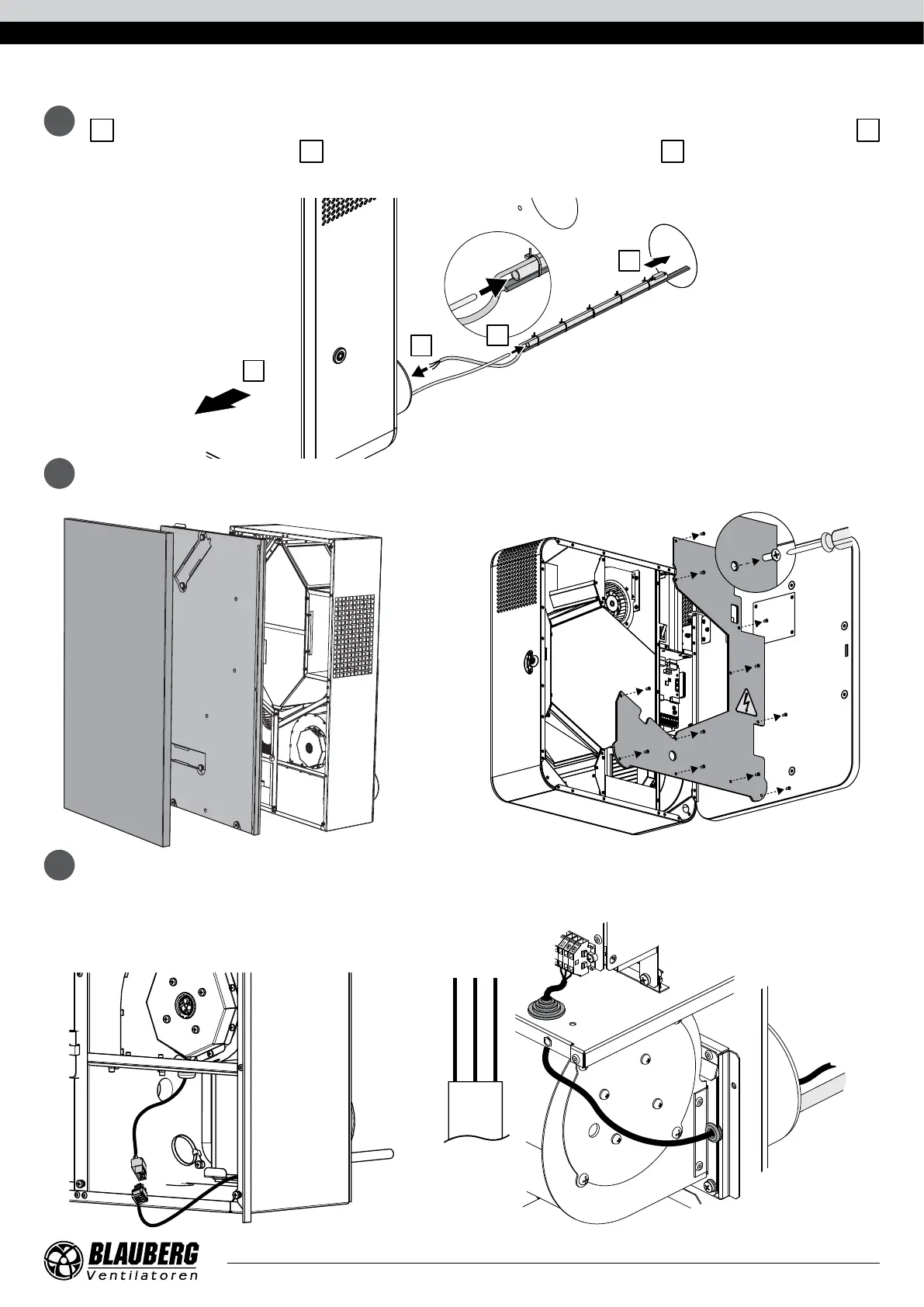 BLAUBERG
Ventilatoren