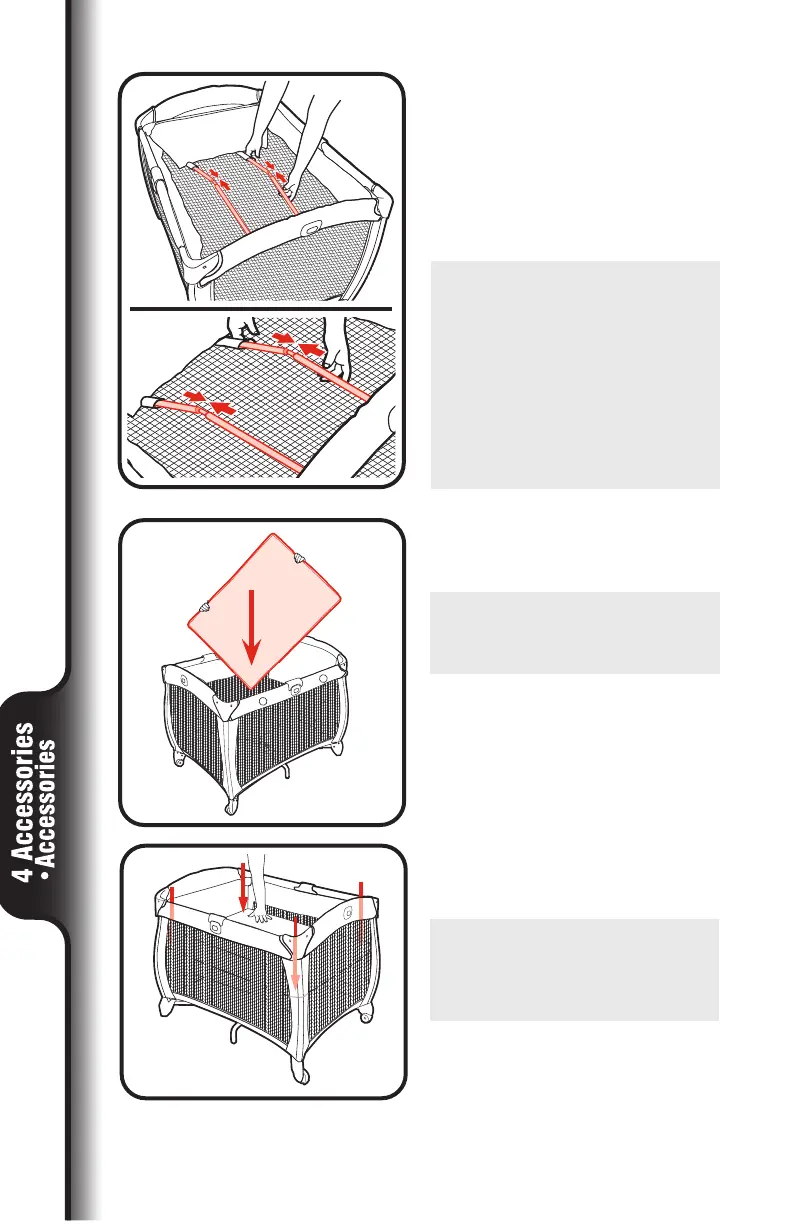 4 Accessories
• Accessories