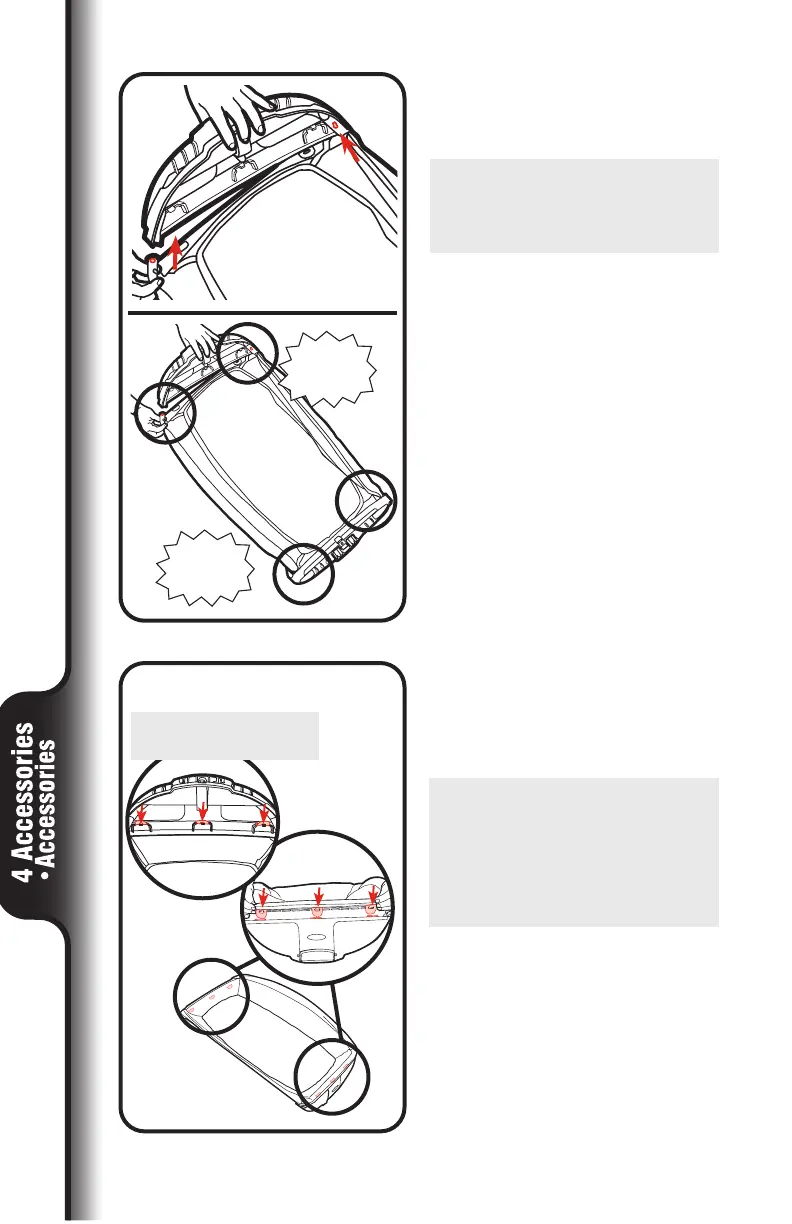 4 Accessories
• Accessories