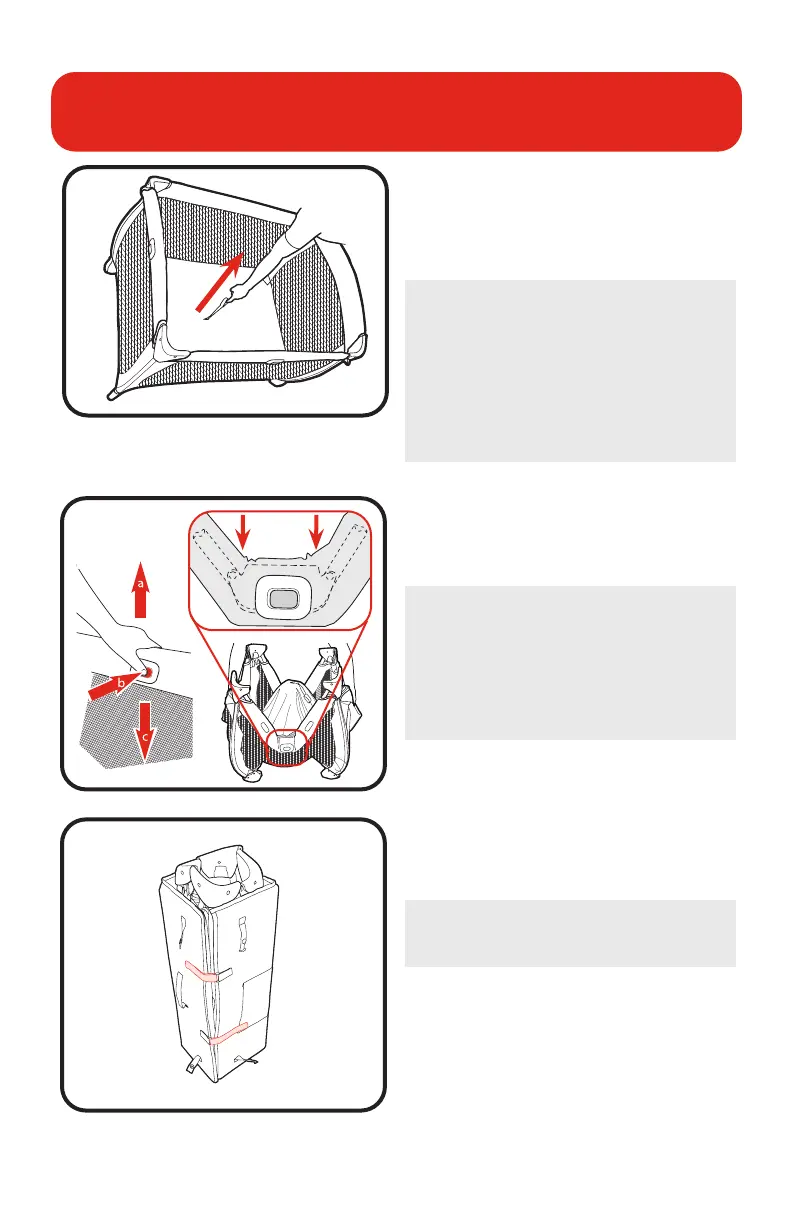 a

b

c