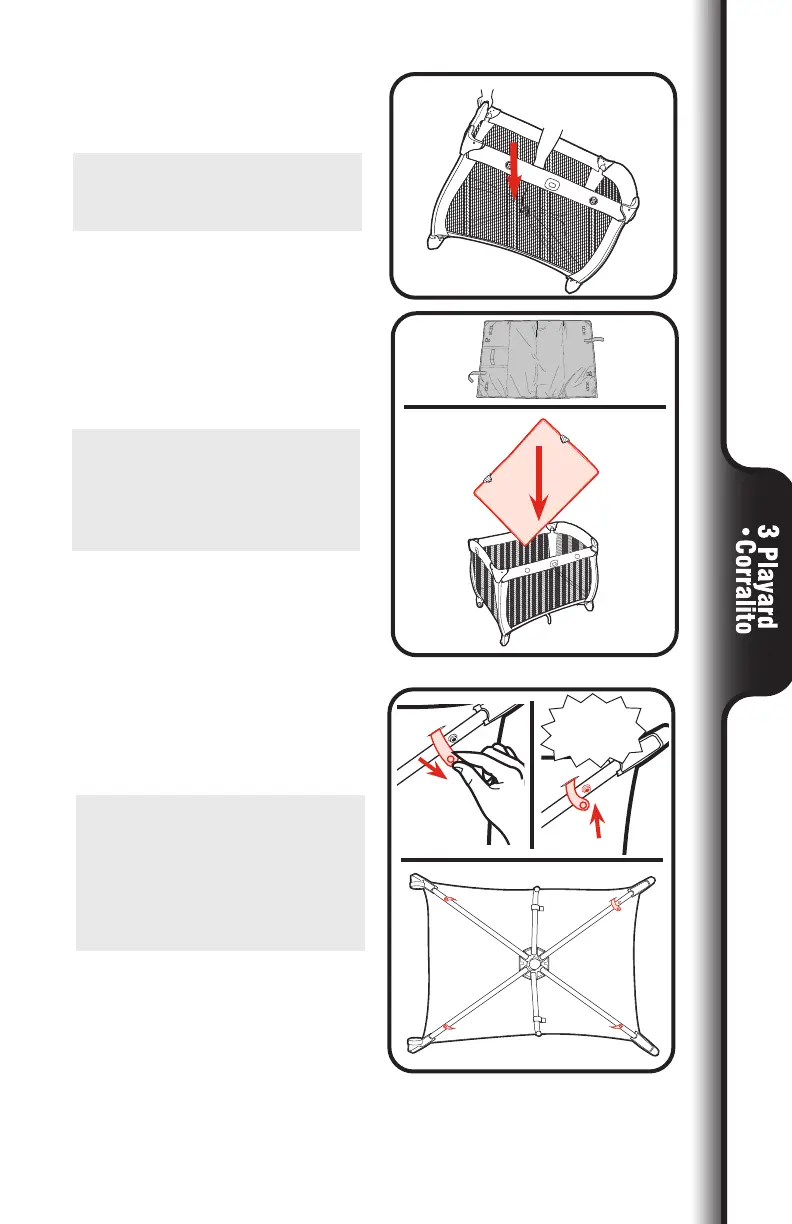 3 Playard
• Corralito