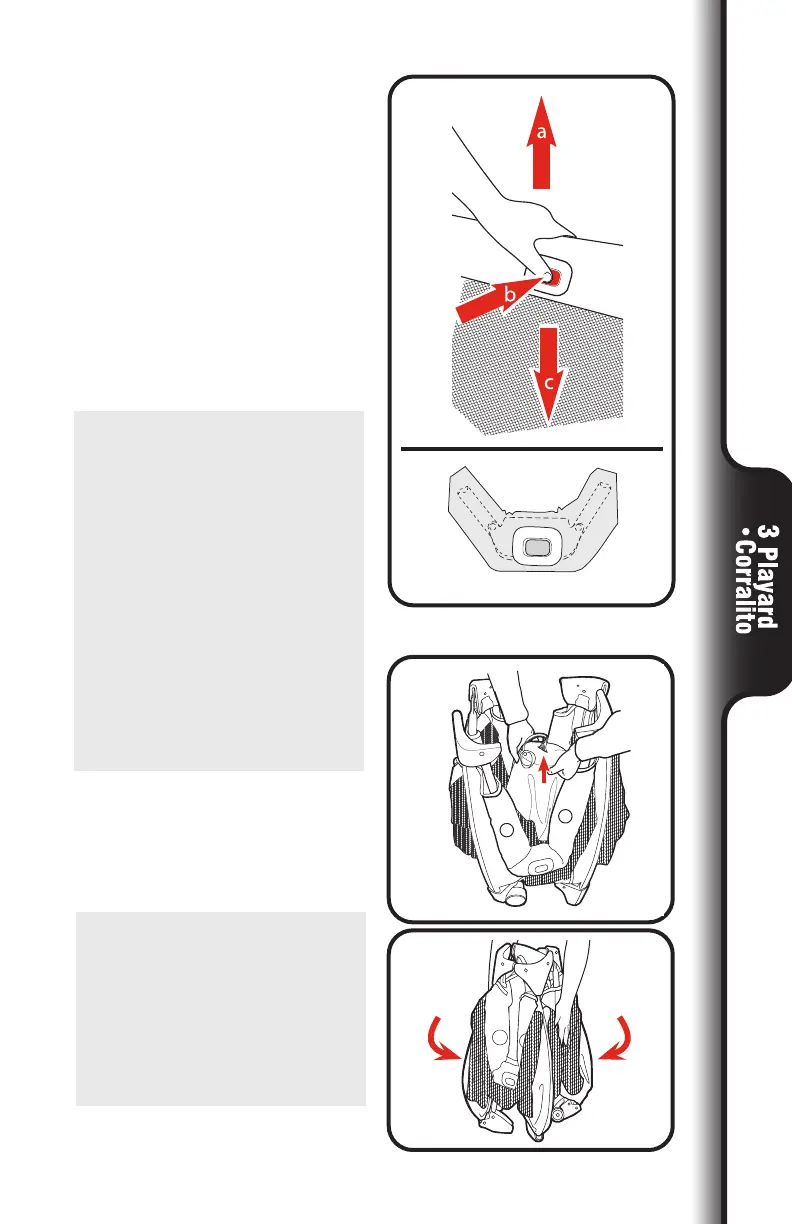 a

b

c

3 Playard
• Corralito