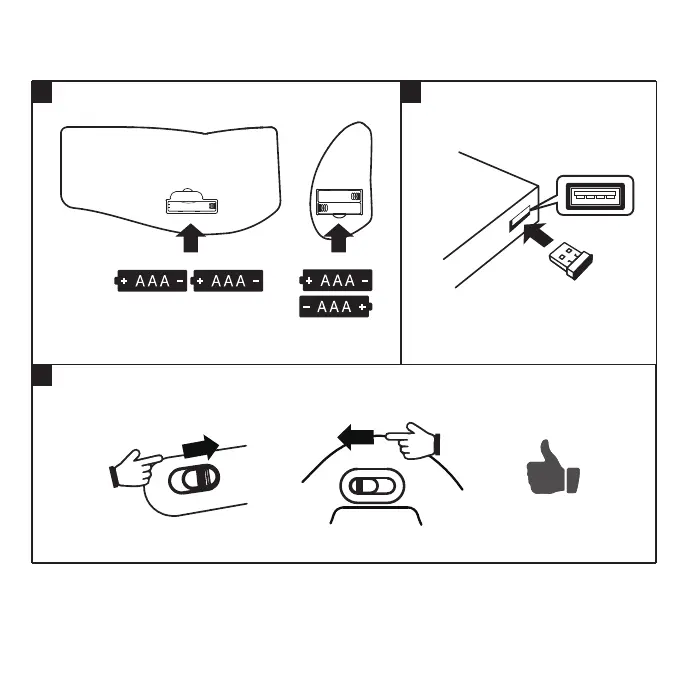 + AAA - + AAA -

+ AAA -
- AAA +