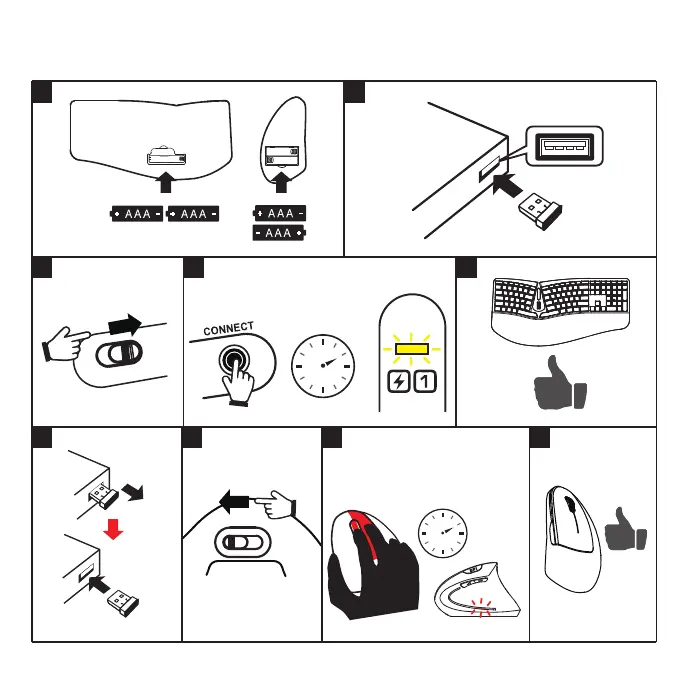 + AAA - + AAA -

+ AAA -
- AAA +

CONNECT

1