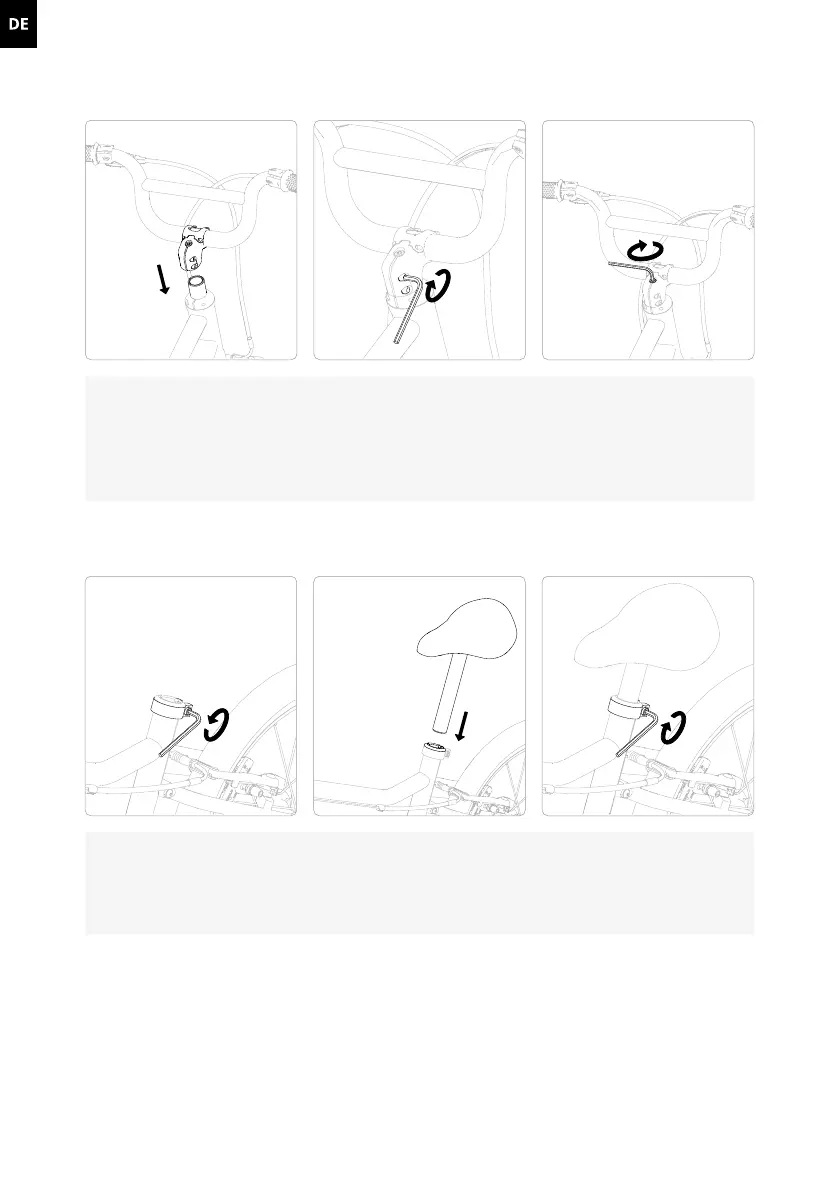 DE