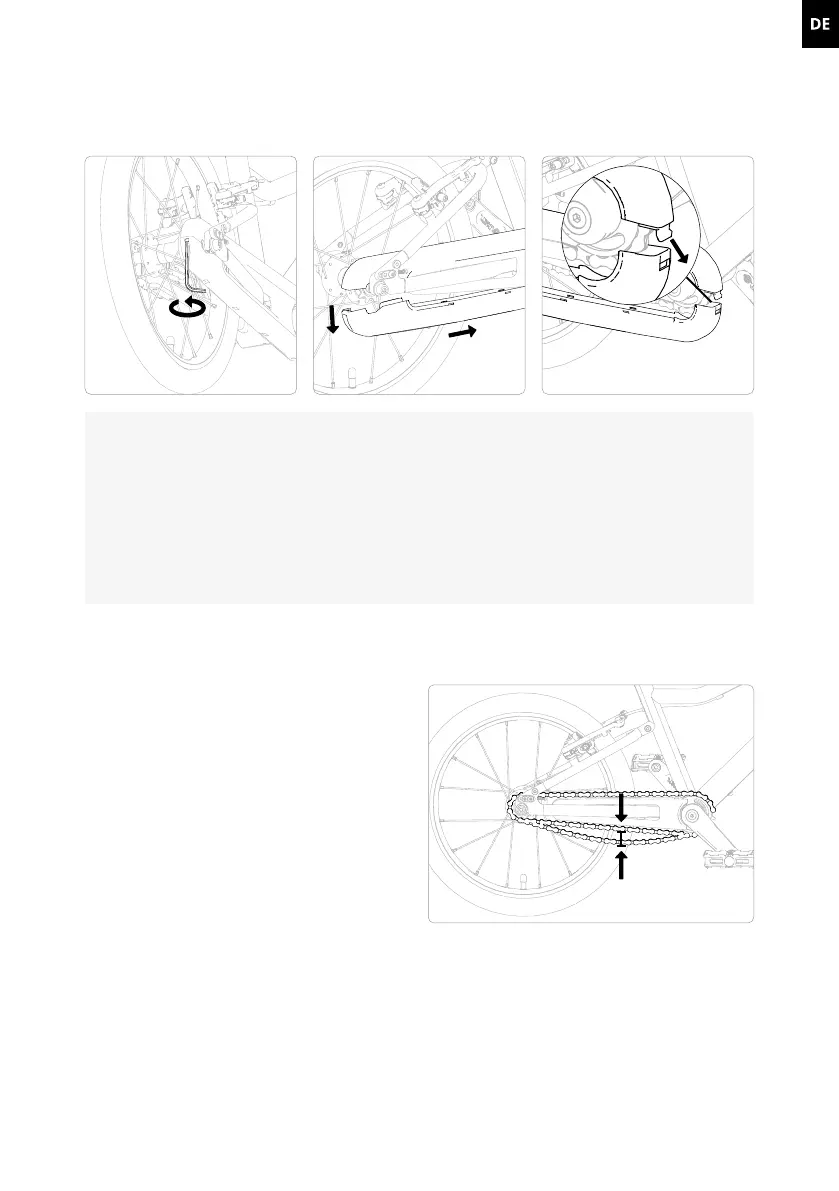 DE